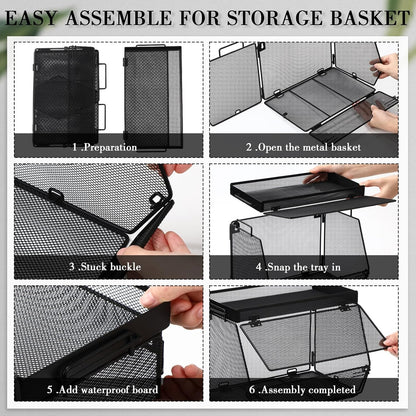 EASY ASSEMBLE FOR STORAGE BASKET

1 .Preparation

2 .Open the metal basket

3 .Stuck buckle

4 .Snap the tray in

5 .Add waterproof board

6 .Assembly completed