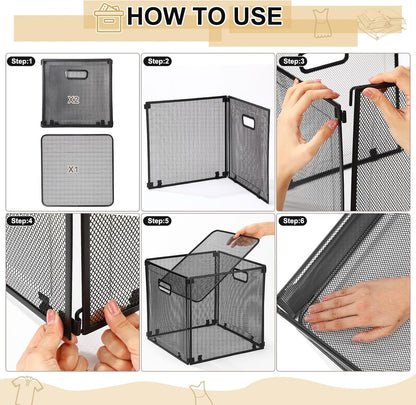 HOW TO USE

Step:1

X2

X1

Step:2

Step:3

Step:4

Step:5

Step:6