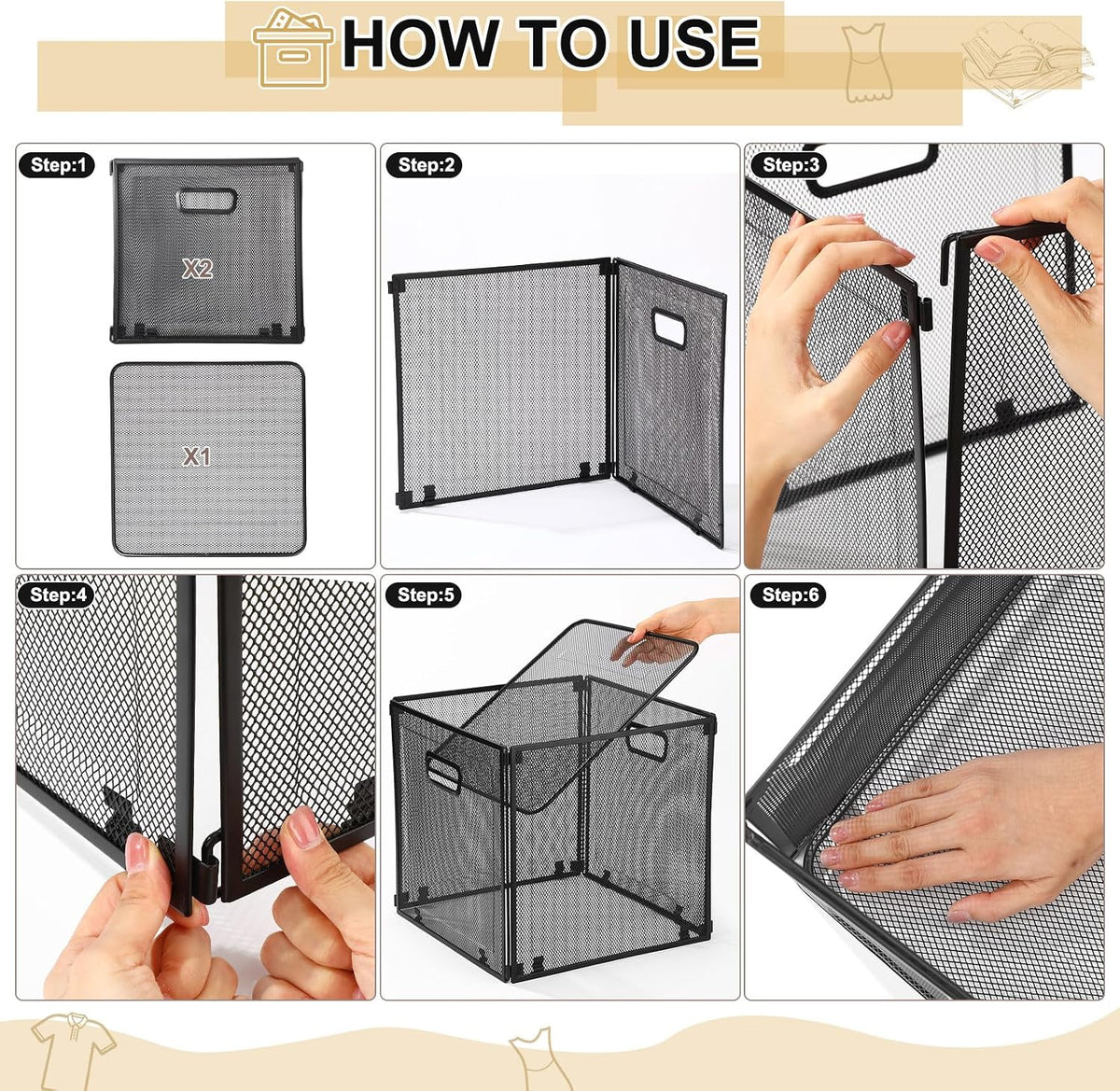 HOW TO USE

Step:1

X2

X1

Step:2

Step:3

Step:4

Step:5

Step:6