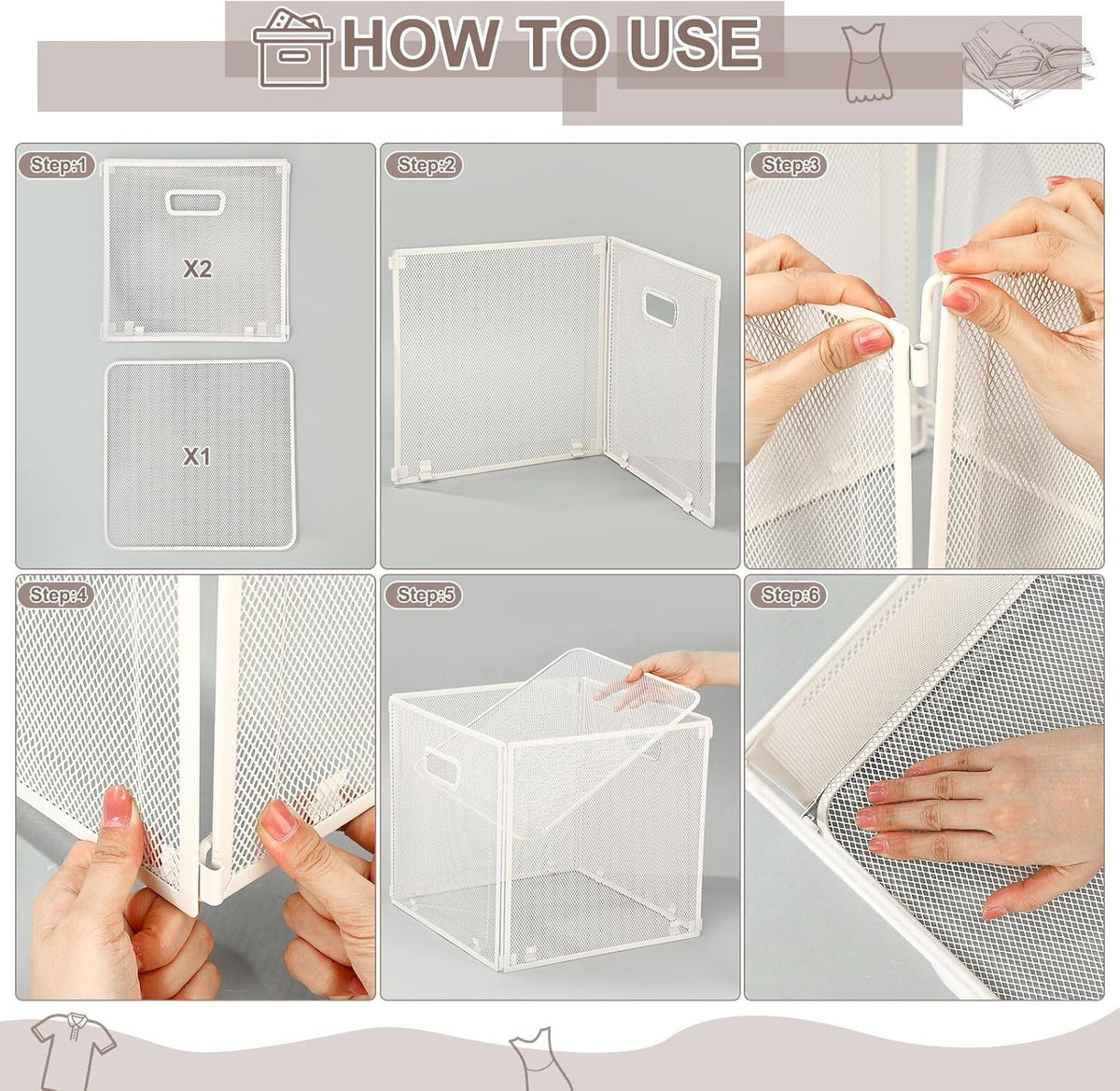 HOW TO USE

Step:1

X2

X1

Step:2

Step:3

Step:4

Step:5

Step:6