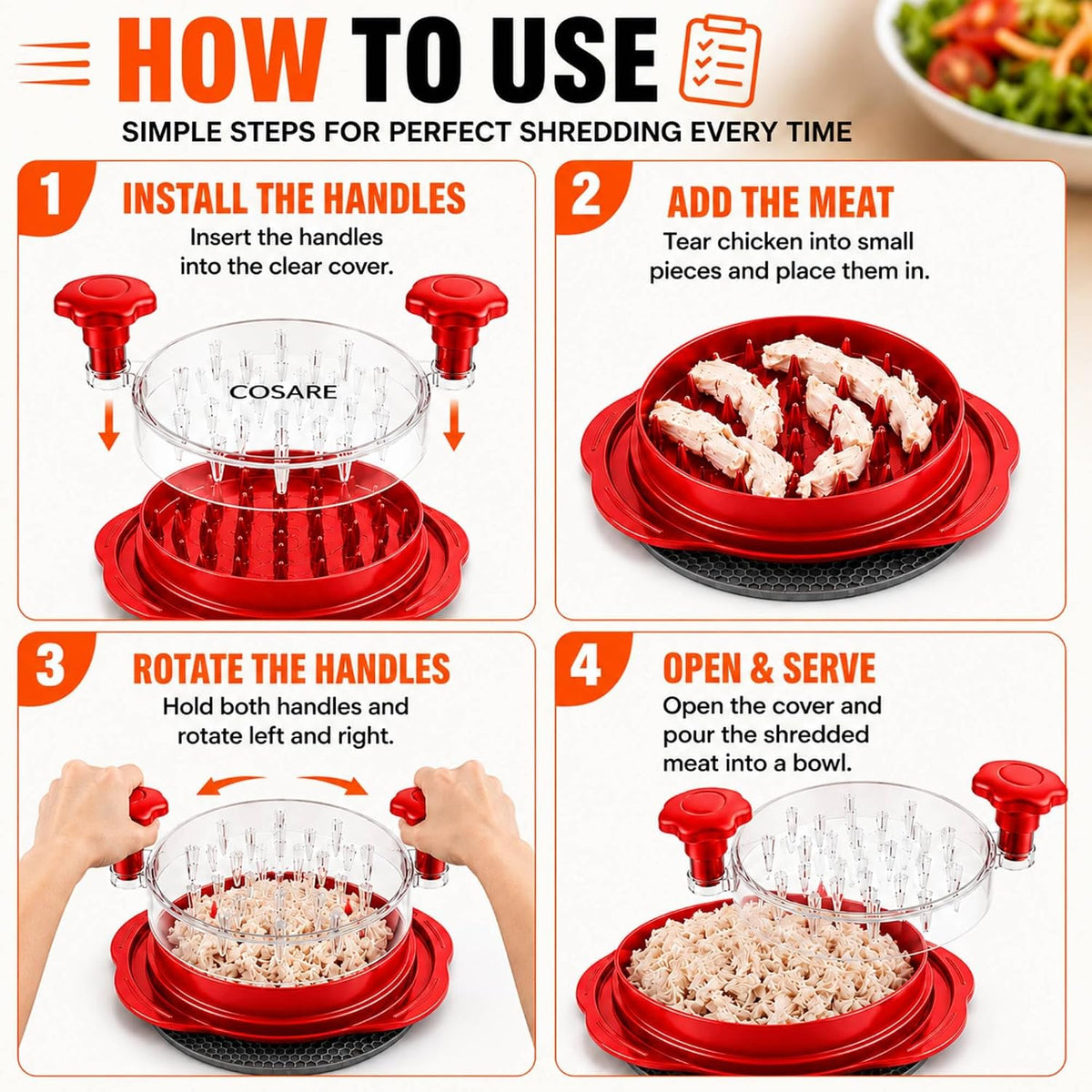 HOW TO USE

SIMPLE STEPS FOR PERFECT SHREDDING EVERY TIME

1

INSTALL THE HANDLES

Insert the handles into the clear cover.

COSARE

2

ADD THE MEAT

Tear chicken into small pieces and place them in.

3

ROTATE THE HANDLES

Hold both handles and rotate left and right.

4

OPEN & SERVE

Open the cover and pour the shredded meat into a bowl.