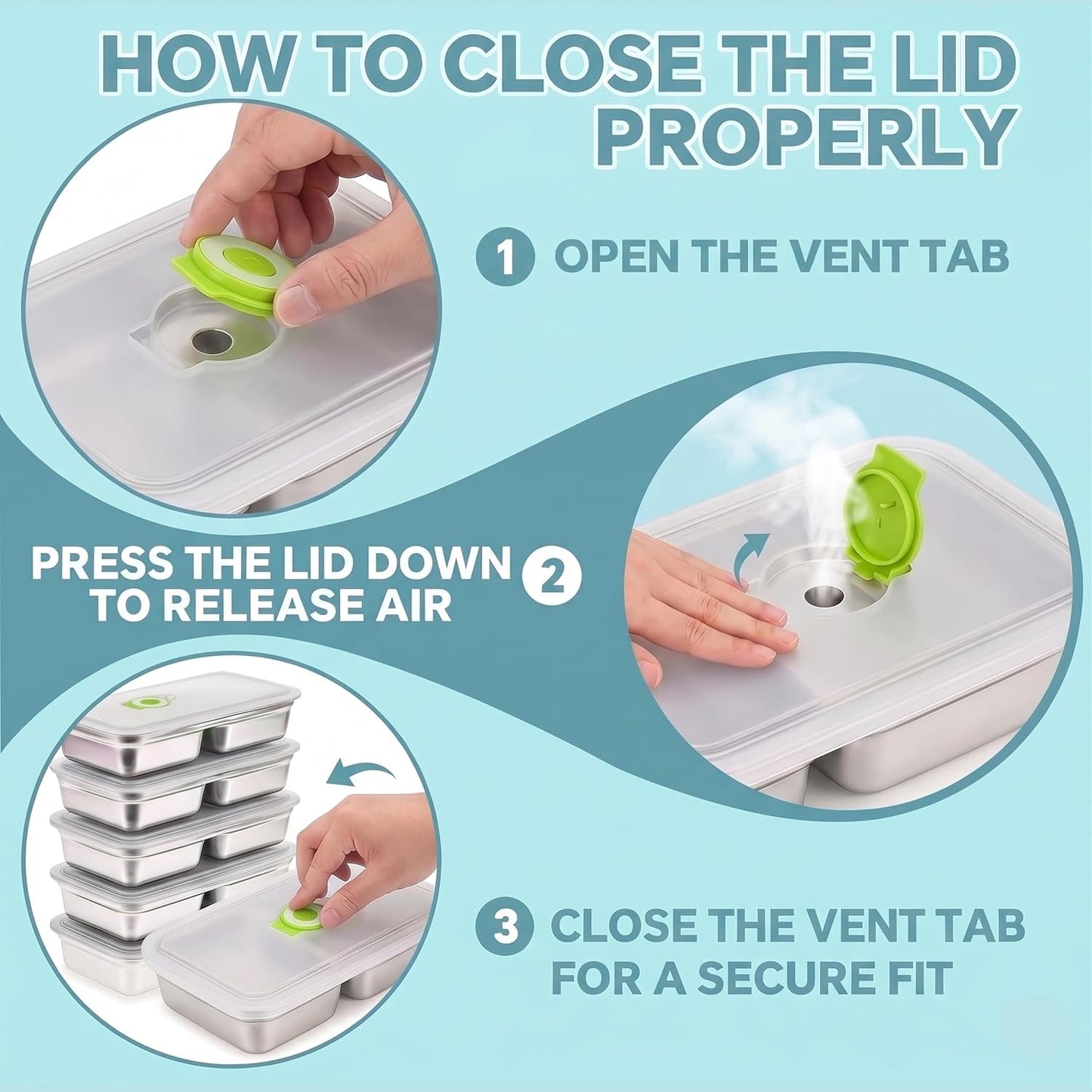 HOW TO CLOSE THE LID PROPERLY

1 OPEN THE VENT TAB

PRESS THE LID DOWN TO RELEASE AIR 2

3 CLOSE THE VENT TAB FOR A SECURE FIT