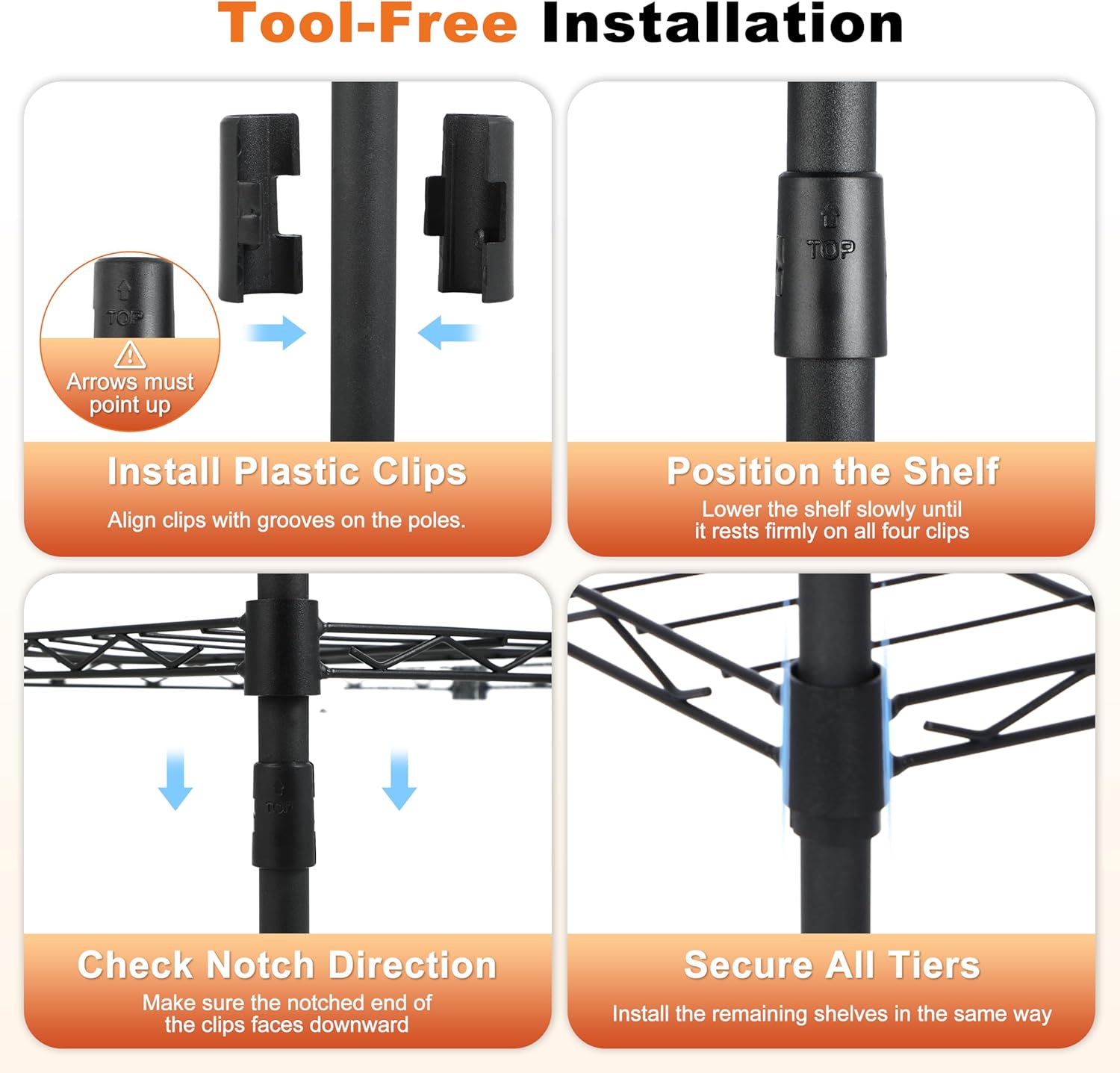 Tool-Free Installation

TOP

Arrows must point up

Install Plastic Clips

Align clips with grooves on the poles.

TOP

Position the Shelf

Lower the shelf slowly until it rests firmly on all four clips

Check Notch Direction

Make sure the notched end of the clips faces downward

Secure All Tiers

Install the remaining shelves in the same way