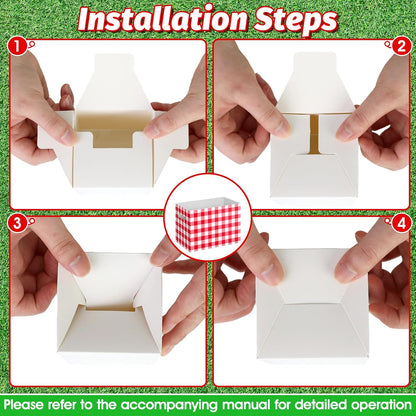 Installation Steps

1

2

3

4

Please refer to the accompanying manual for detailed operation