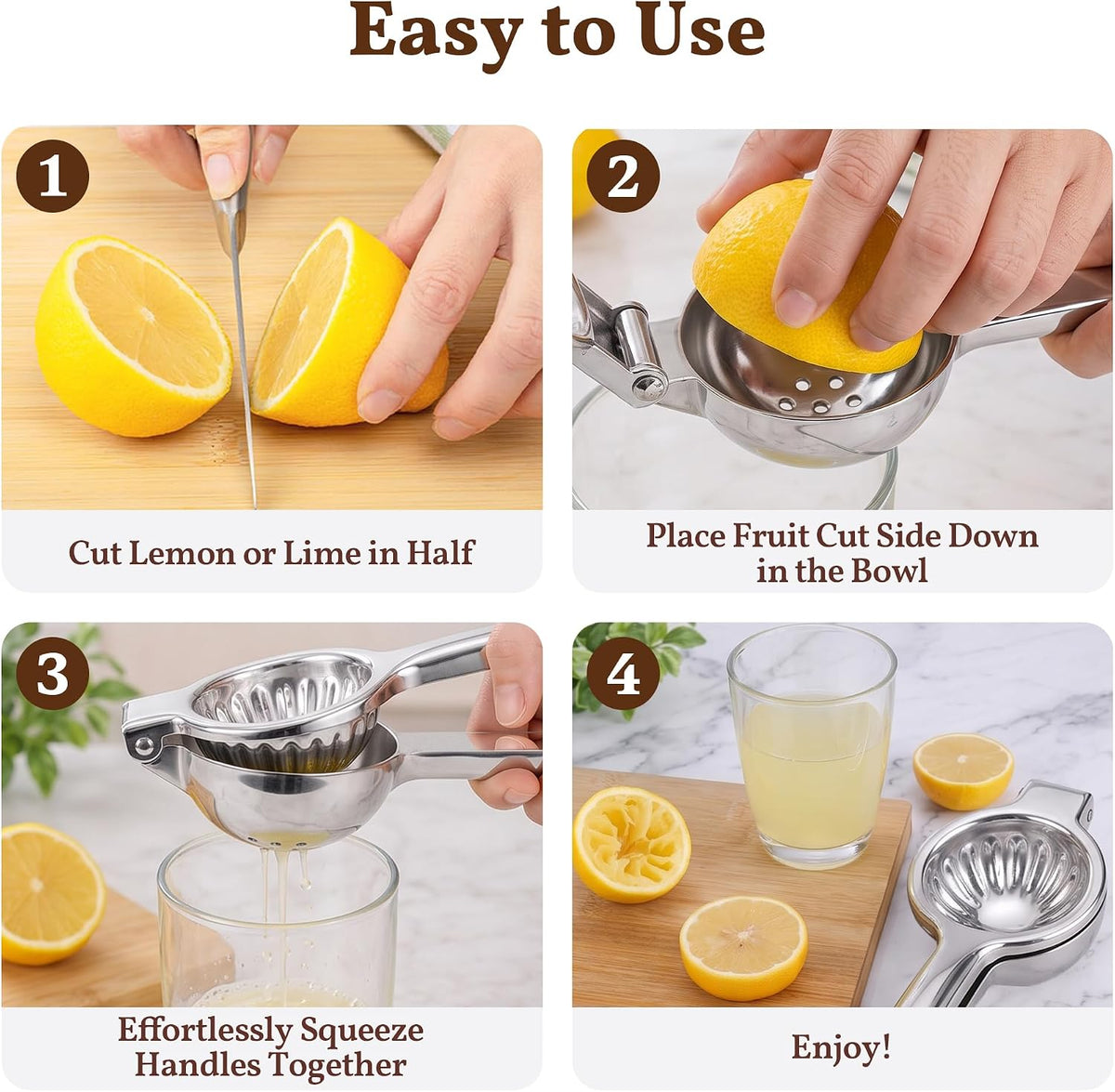 Easy to Use

1

Cut Lemon or Lime in Half

2

Place Fruit Cut Side Down in the Bowl

3

Effortlessly Squeeze Handles Together

4

Enjoy!