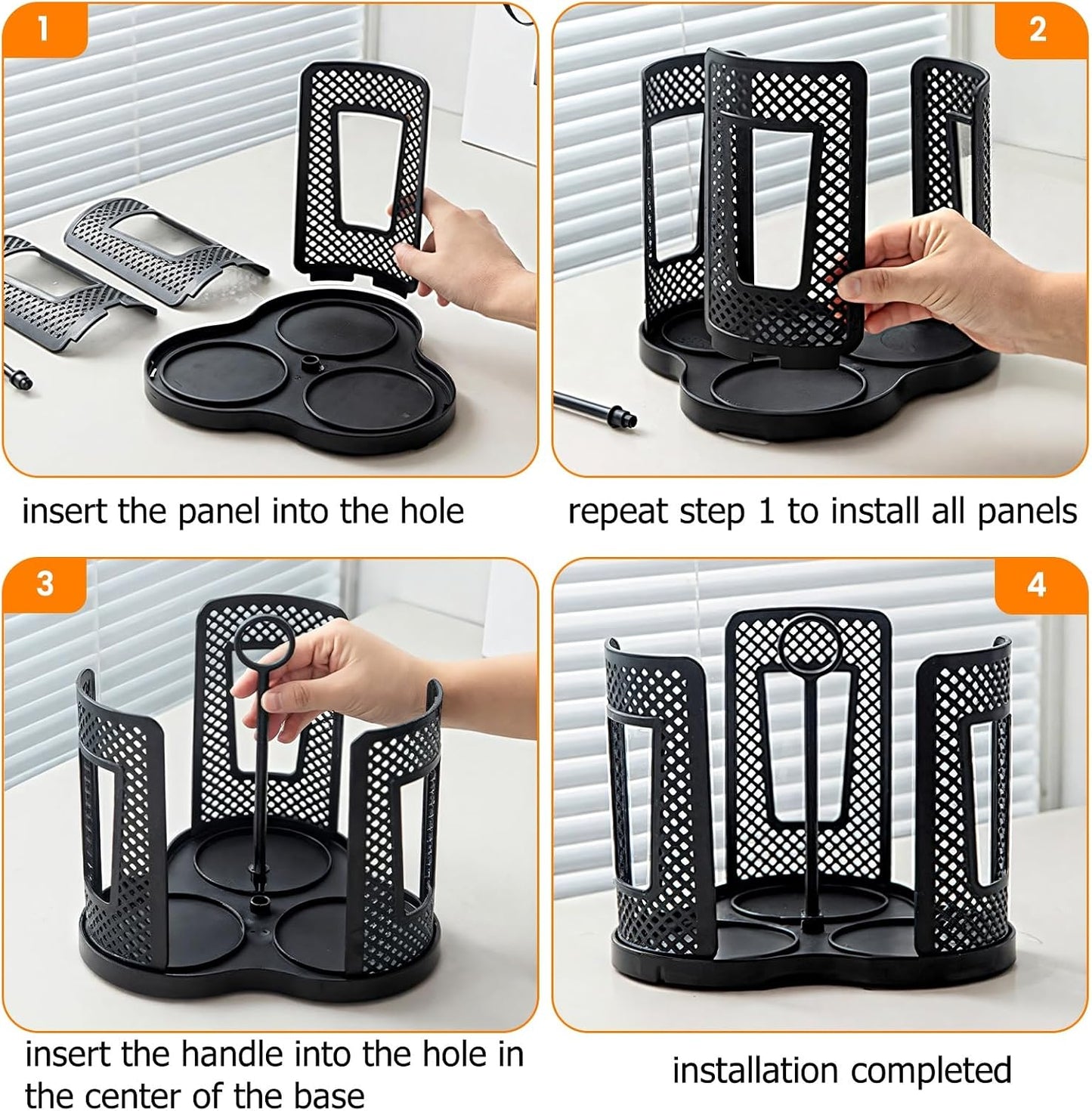 1

insert the panel into the hole

2

repeat step 1 to install all panels

3

insert the handle into the hole in the center of the base

4

installation completed