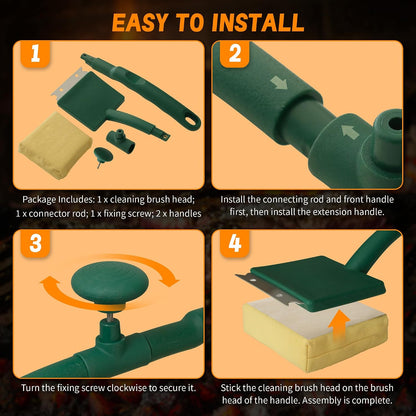 EASY TO INSTALL

1

Package Includes: 1 x cleaning brush head; 1 x connector rod; 1 x fixing screw; 2 x handles

2

Install the connecting rod and front handle first, then install the extension handle.

3

Turn the fixing screw clockwise to secure it.

4

Stick the cleaning brush head on the brush head of the handle. Assembly is complete.