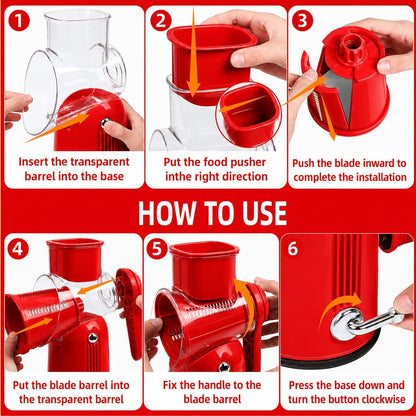 1

Insert the transparent barrel into the base

2

Put the food pusher inthe right direction

3

Push the blade inward to complete the installation

HOW TO USE

4

Put the blade barrel into the transparent barrel

5

Fix the handle to the blade barrel

6

Press the base down and turn the button clockwise