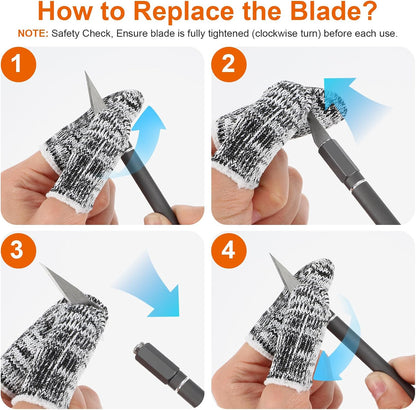 How to Replace the Blade?

NOTE: Safety Check, Ensure blade is fully tightened (clockwise turn) before each use.

1

2

3

4