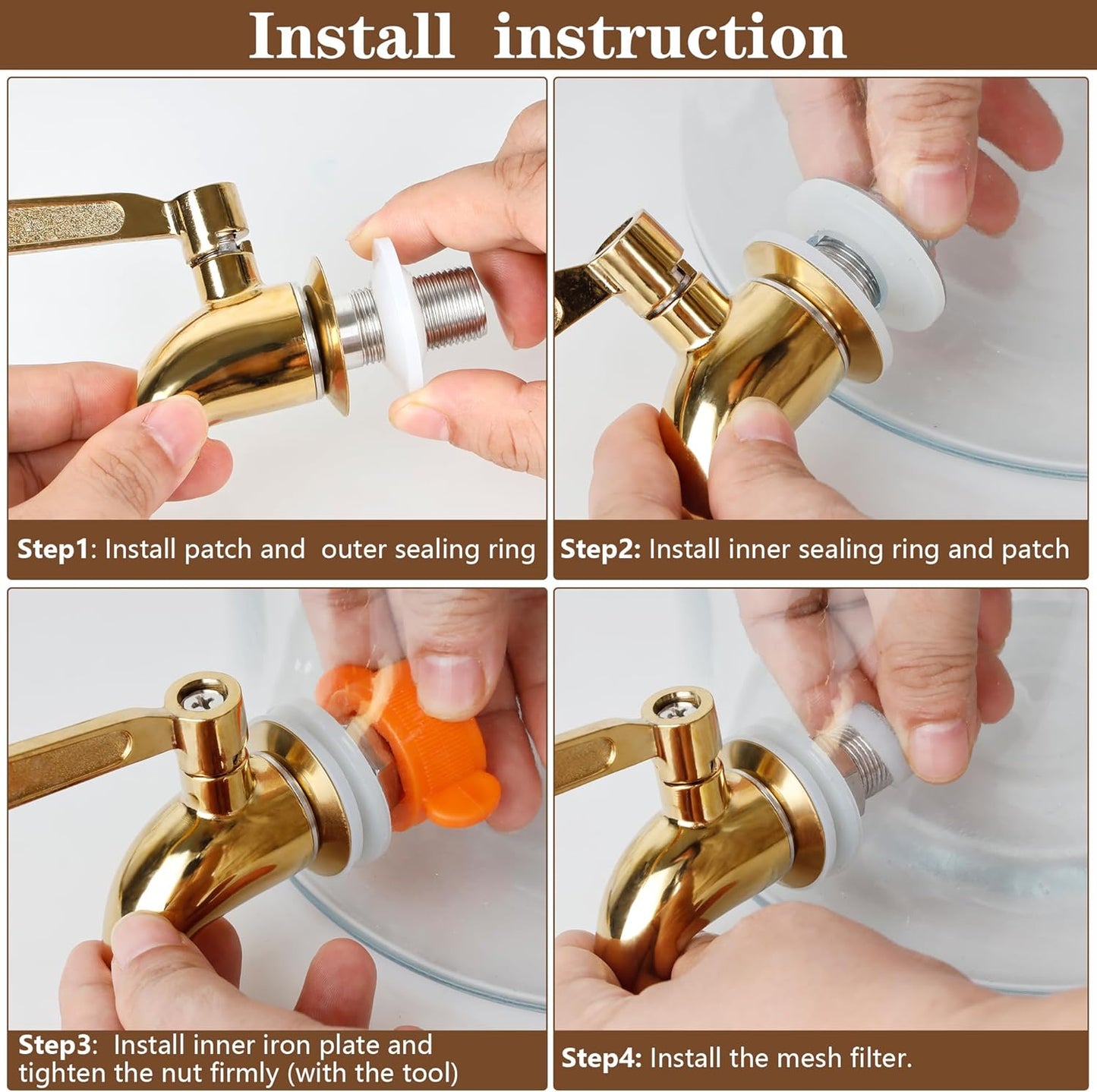 Install instruction

Step1: Install patch and outer sealing ring

Step2: Install inner sealing ring and patch

Step3: Install inner iron plate and tighten the nut firmly (with the tool)

Step4: Install the mesh filter.