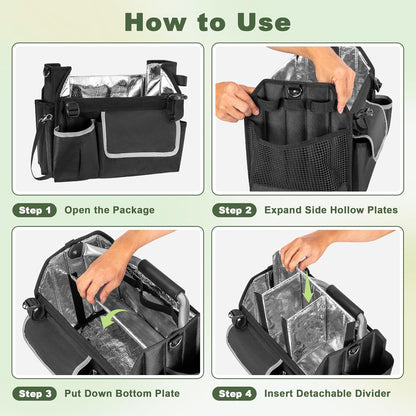 How to Use

Step 1 Open the Package

Step 2 Expand Side Hollow Plates

Step 3 Put Down Bottom Plate

Step 4 Insert Detachable Divider