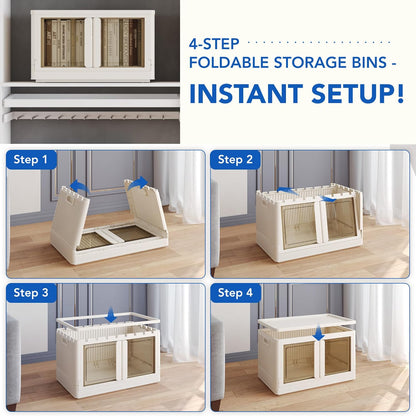 4-STEP
FOLDABLE STORAGE BINS -
INSTANT SETUP!

Step 1

Step 2

Step 3

Step 4