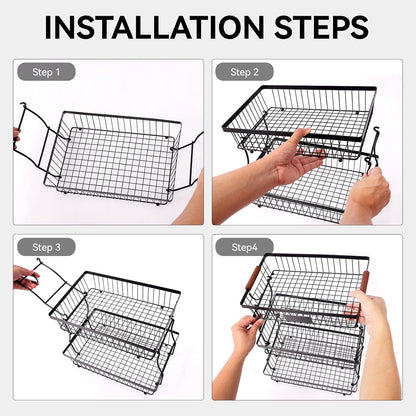 INSTALLATION STEPS

Step 1

Step 2

Step 3

Step4