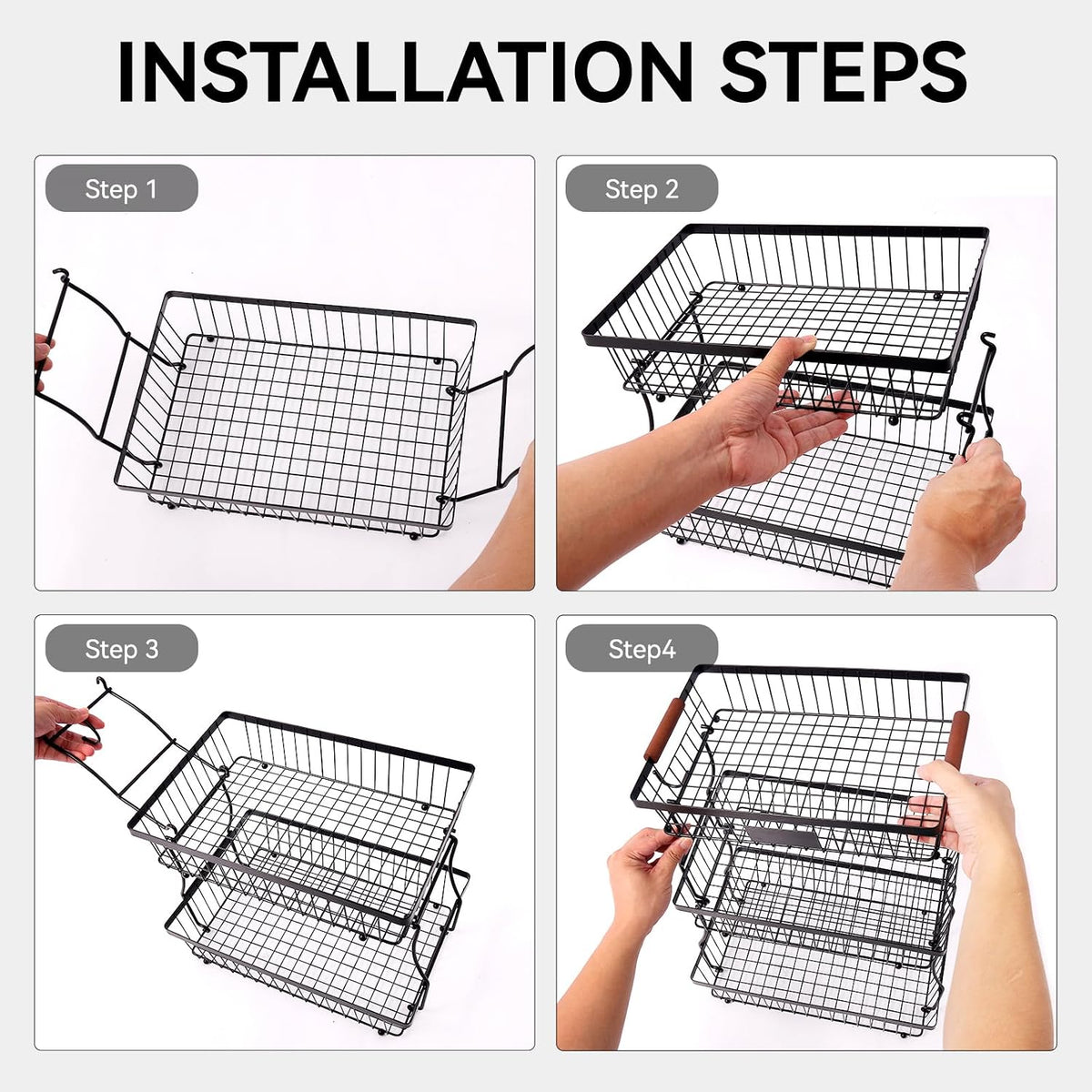 INSTALLATION STEPS

Step 1

Step 2

Step 3

Step4