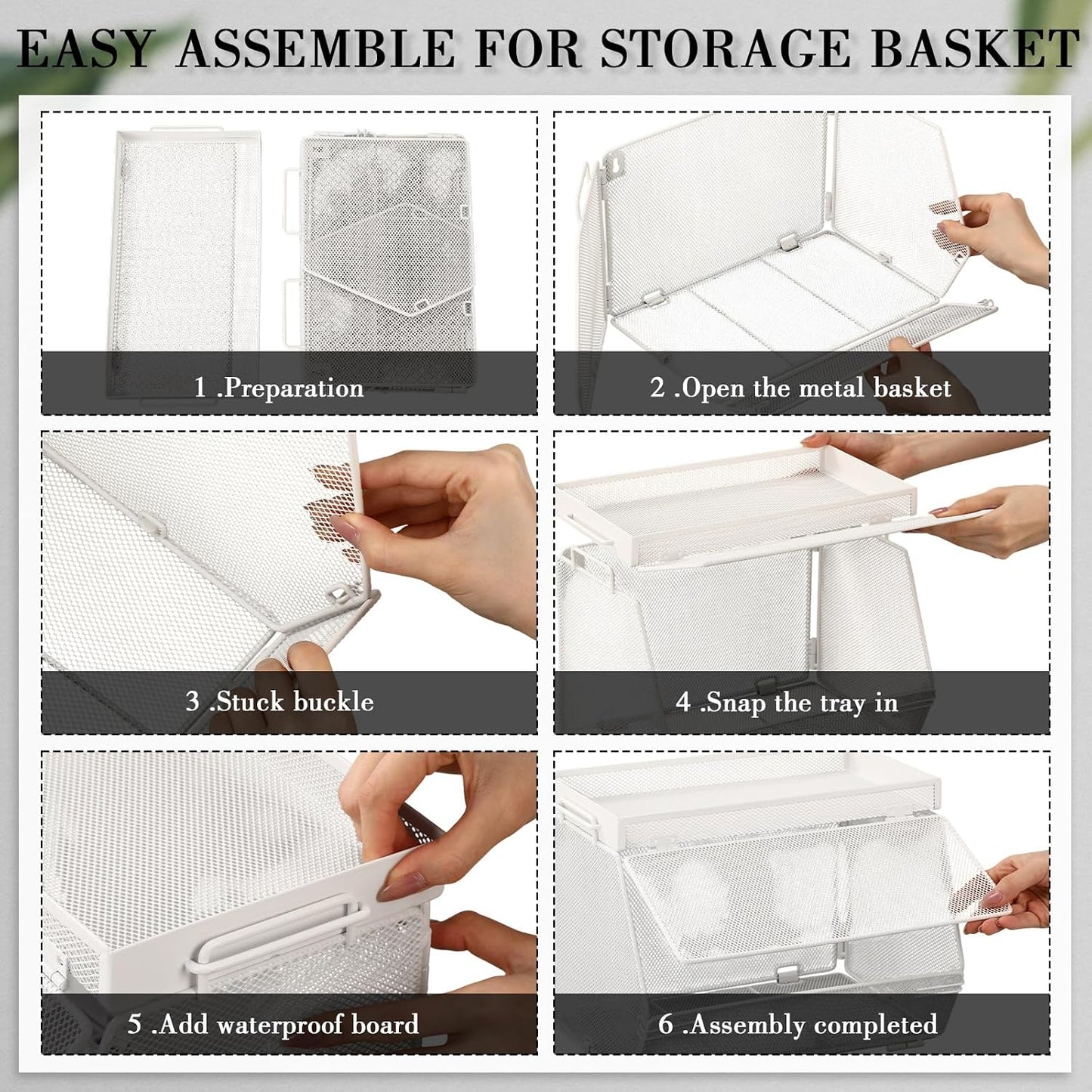 EASY ASSEMBLE FOR STORAGE BASKET

1 .Preparation

2 .Open the metal basket

3 .Stuck buckle

4 .Snap the tray in

5 .Add waterproof board

6 .Assembly completed