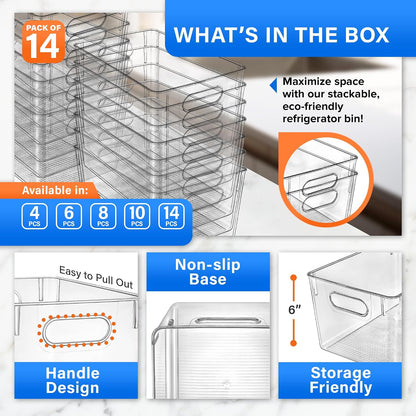 PACK OF 14

WHAT'S IN THE BOX

Maximize space with our stackable, eco-friendly refrigerator bin!

Available in:

4 PCS

6 PCS

8 PCS

10 PCS

14 PCS

Easy to Pull Out

Handle Design

Non-slip Base

6"

Storage Friendly