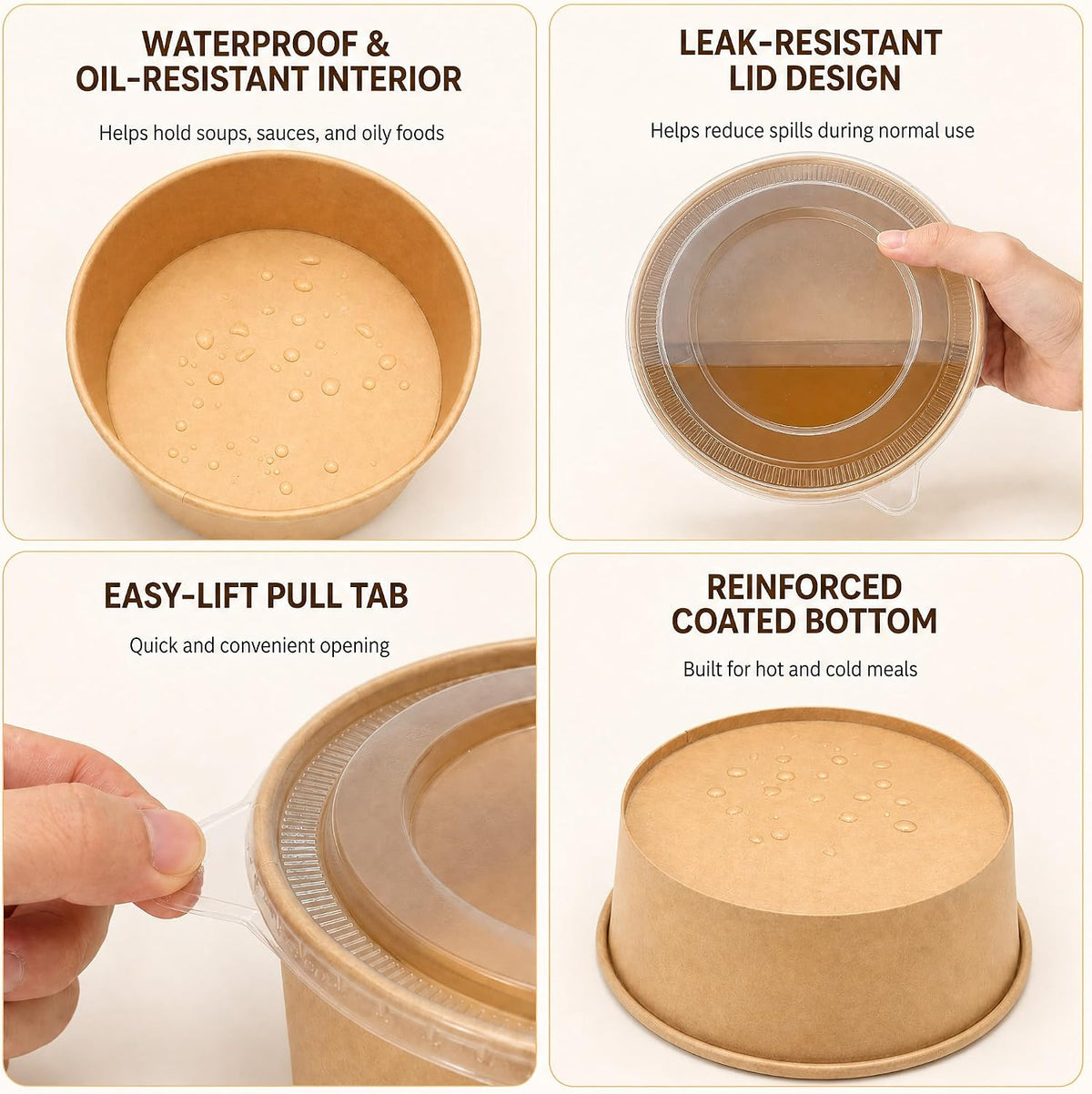 WATERPROOF &
OIL-RESISTANT INTERIOR

Helps hold soups, sauces, and oily foods

LEAK-RESISTANT
LID DESIGN

Helps reduce spills during normal use

EASY-LIFT PULL TAB

Quick and convenient opening

REINFORCED
COATED BOTTOM

Built for hot and cold meals