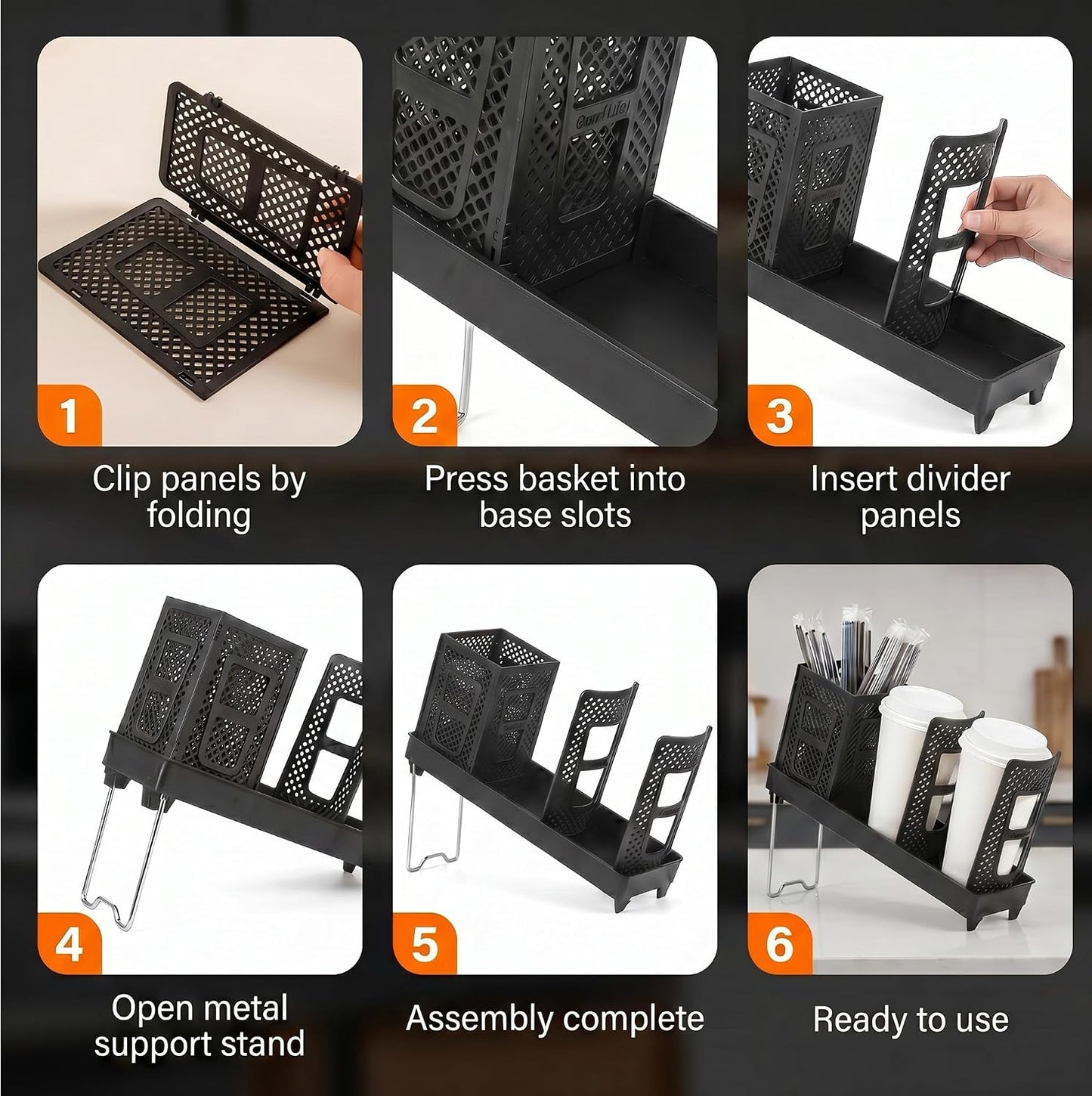 1

Clip panels by folding

2

Press basket into base slots

3

Insert divider panels

4

Open metal support stand

5

Assembly complete

6

Ready to use