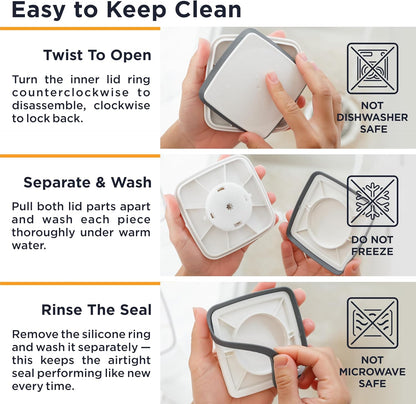 Easy to Keep Clean

Twist To Open

Turn the inner lid ring counterclockwise to disassemble, clockwise to lock back.

NOT DISHWASHER SAFE

Separate & Wash

Pull both lid parts apart and wash each piece thoroughly under warm water.

DO NOT FREEZE

Rinse The Seal

Remove the silicone ring and wash it separately — this keeps the airtight seal performing like new every time.

NOT MICROWAVE SAFE