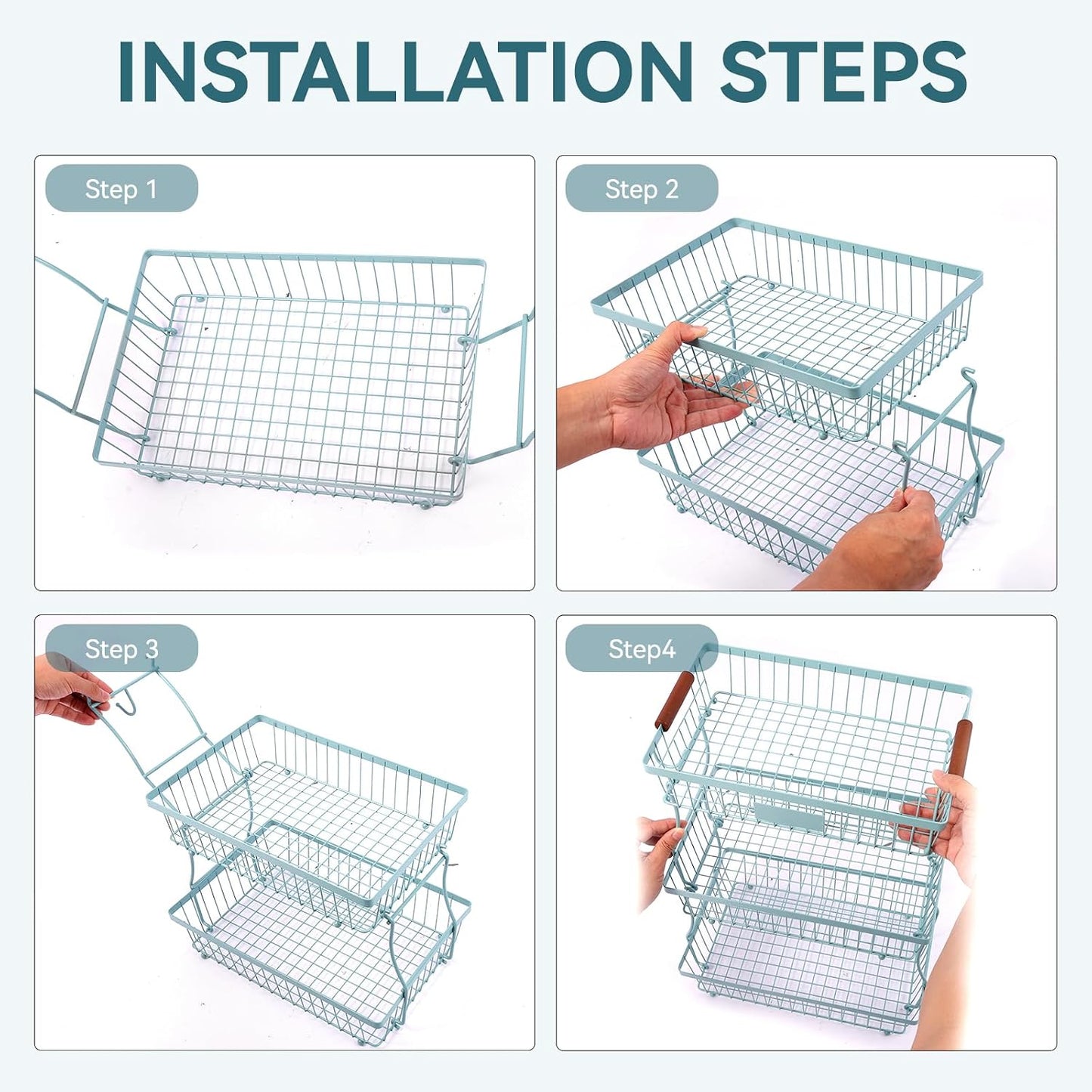 INSTALLATION STEPS

Step 1

Step 2

Step 3

Step4