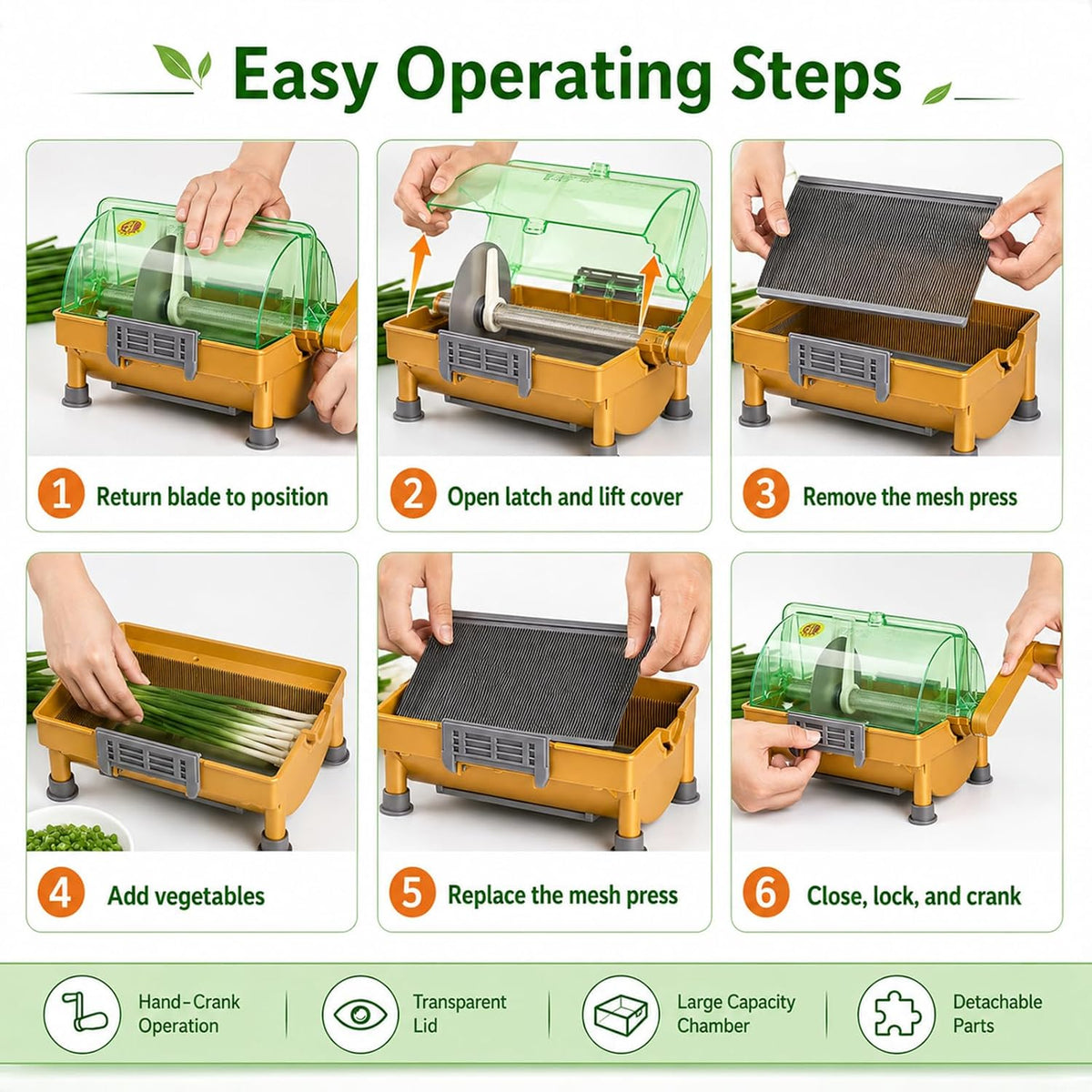 Easy Operating Steps

1 Return blade to position

2 Open latch and lift cover

3 Remove the mesh press

4 Add vegetables

5 Replace the mesh press

6 Close, lock, and crank

Hand-Crank
Operation

Transparent
Lid

Large Capacity
Chamber

Detachable
Parts