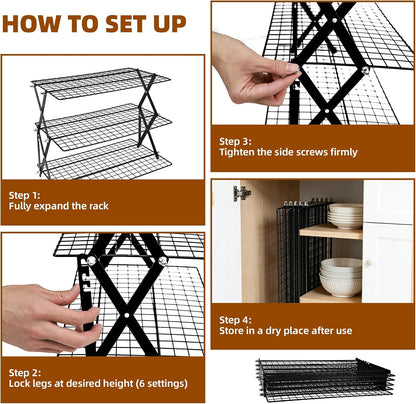 HOW TO SET UP

Step 1:
Fully expand the rack

Step 2:
Lock legs at desired height (6 settings)

Step 3:
Tighten the side screws firmly

Step 4:
Store in a dry place after use