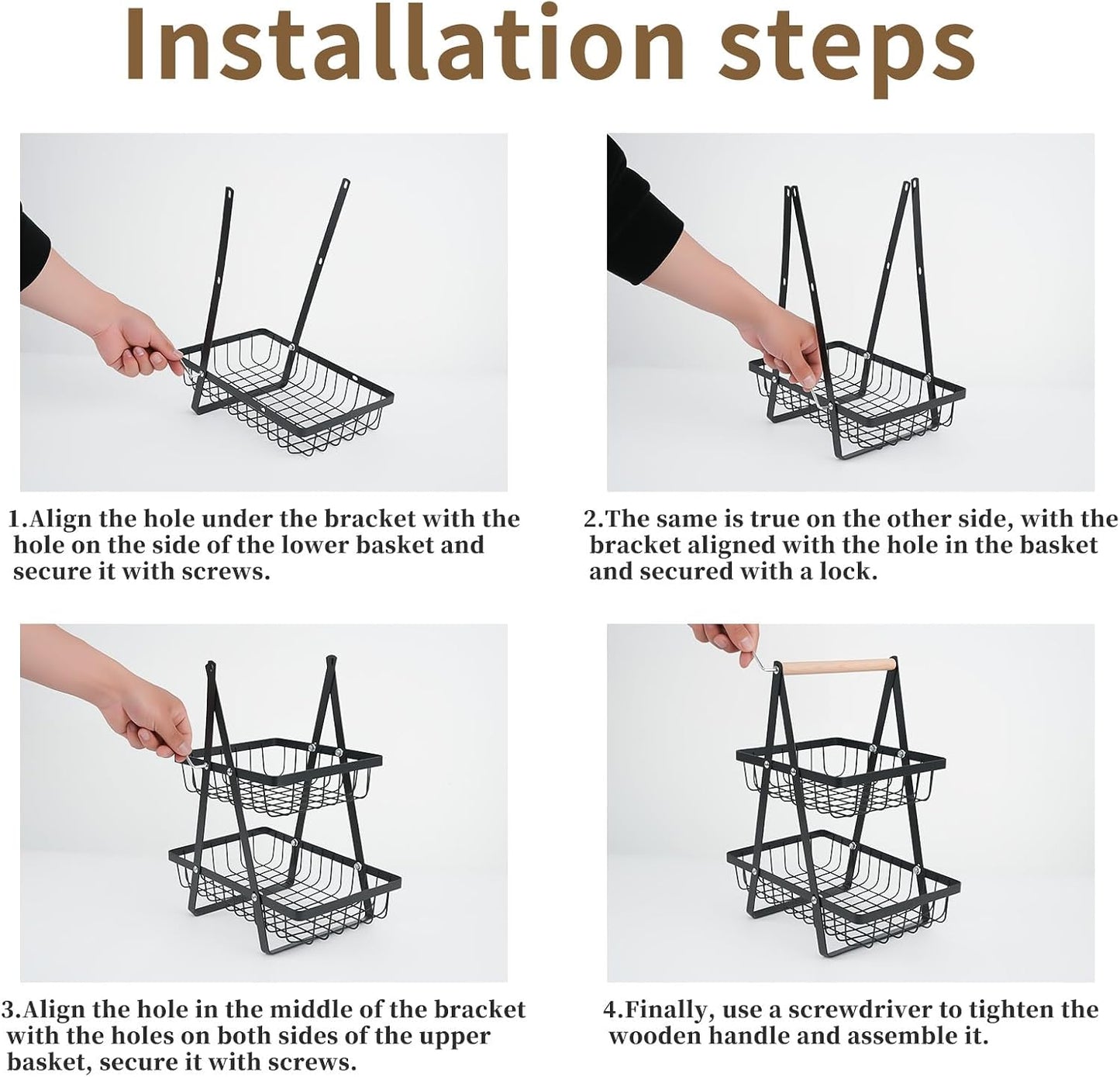 Installation steps

1.Align the hole under the bracket with the hole on the side of the lower basket and secure it with screws.

2.The same is true on the other side, with the bracket aligned with the hole in the basket and secured with a lock.

3.Align the hole in the middle of the bracket with the holes on both sides of the upper basket, secure it with screws.

4.Finally, use a screwdriver to tighten the wooden handle and assemble it.