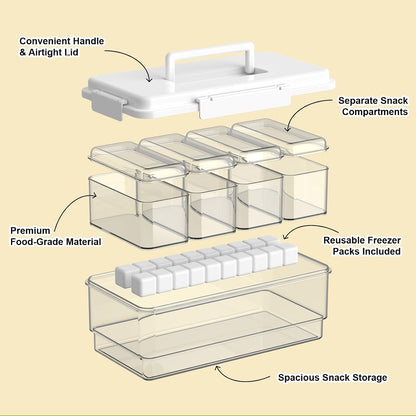 Convenient Handle
& Airtight Lid

Separate Snack
Compartments

Premium
Food-Grade Material

Reusable Freezer
Packs Included

Spacious Snack Storage