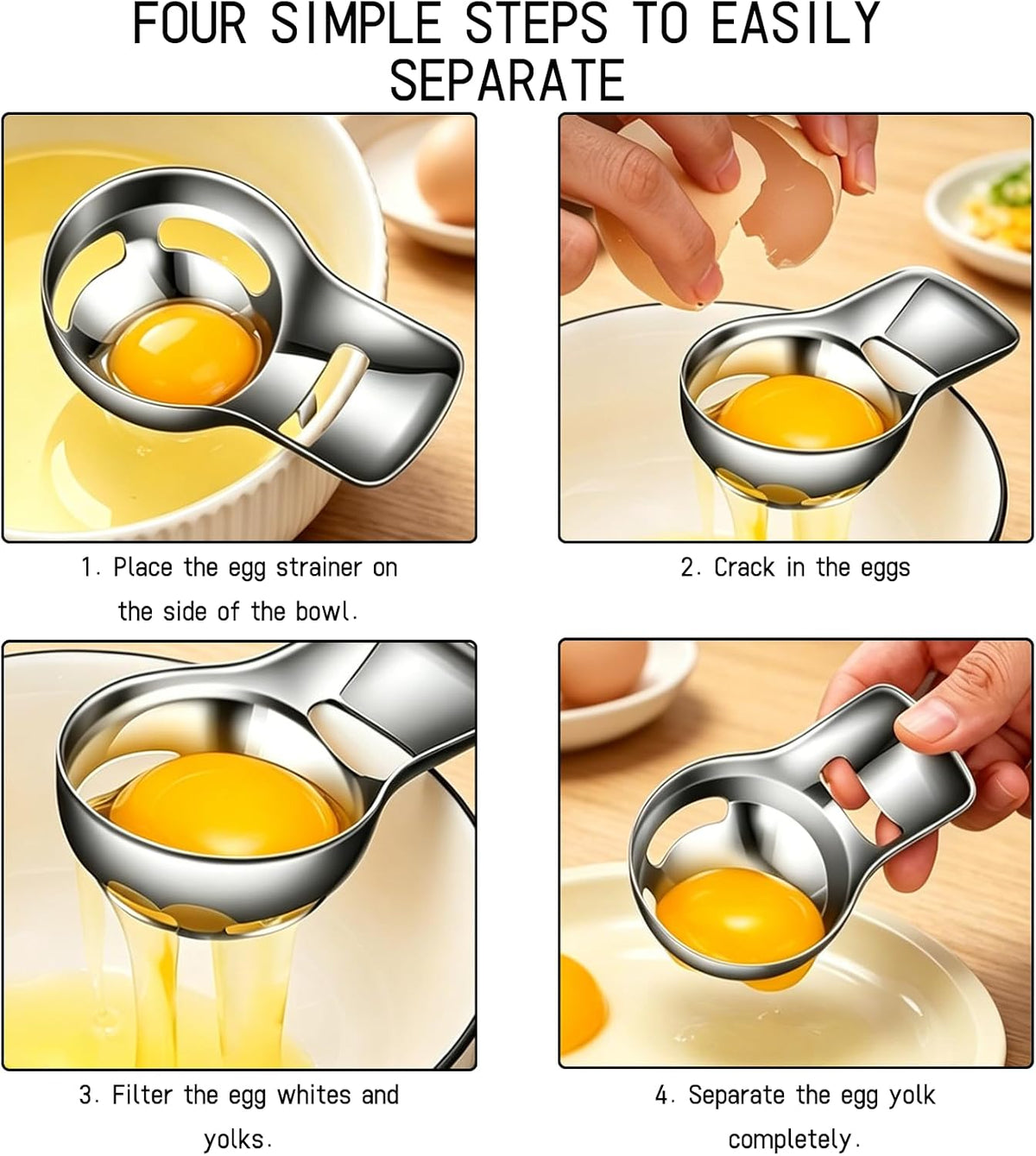 FOUR SIMPLE STEPS TO EASILY SEPARATE

1. Place the egg strainer on the side of the bowl.

2. Crack in the eggs

3. Filter the egg whites and yolks.

4. Separate the egg yolk completely.