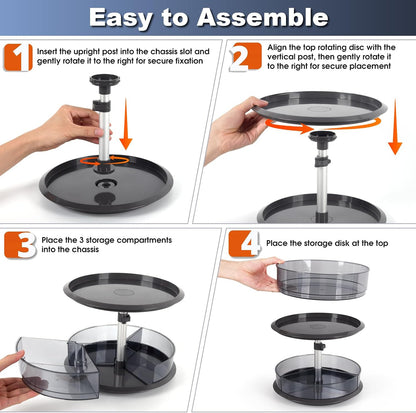 Easy to Assemble

1 Insert the upright post into the chassis slot and gently rotate it to the right for secure fixation

2 Align the top rotating disc with the vertical post, then gently rotate it to the right for secure placement

3 Place the 3 storage compartments into the chassis

4 Place the storage disk at the top