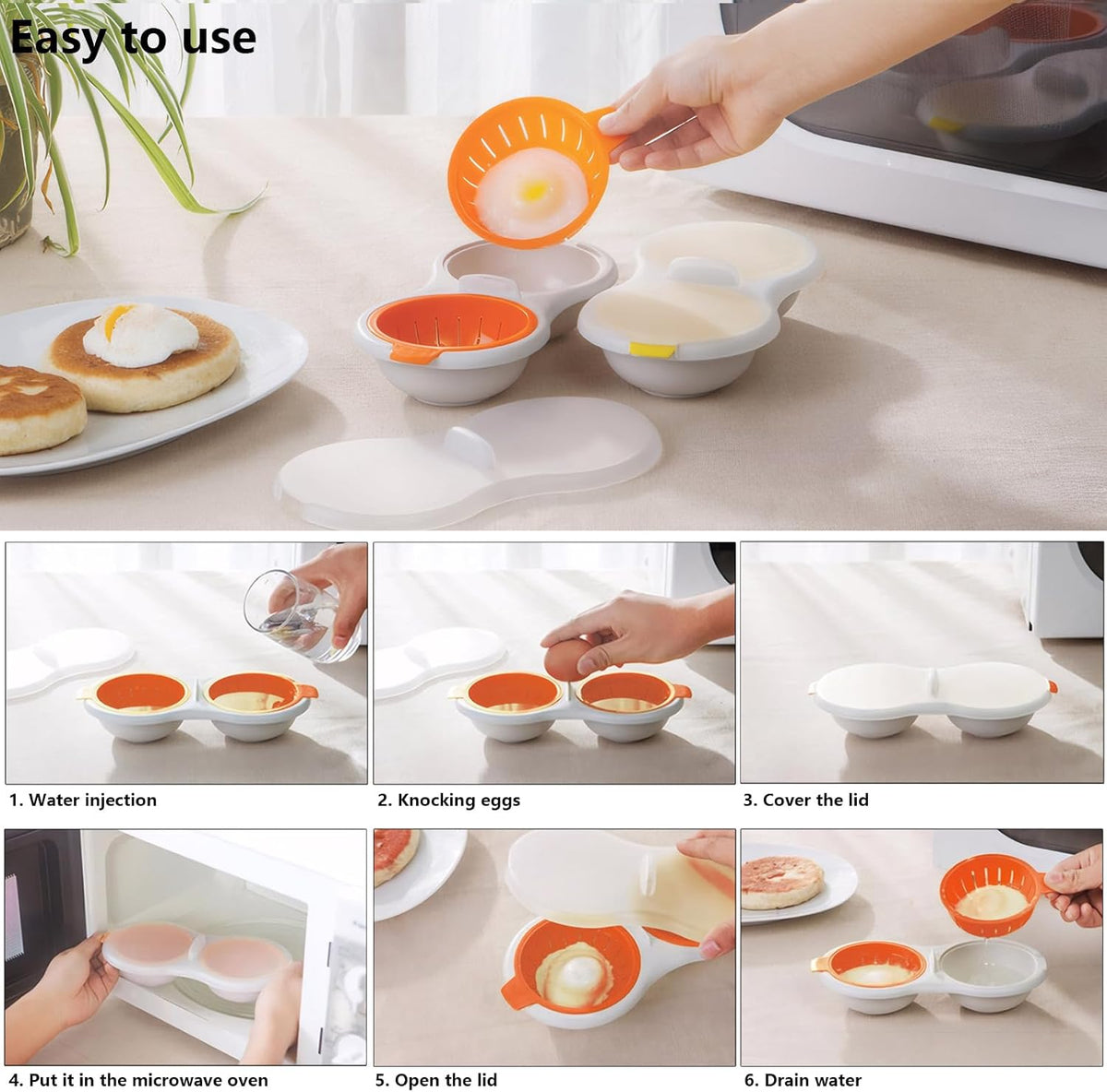 Easy to use

1. Water injection

2. Knocking eggs

3. Cover the lid

4. Put it in the microwave oven

5. Open the lid

6. Drain water