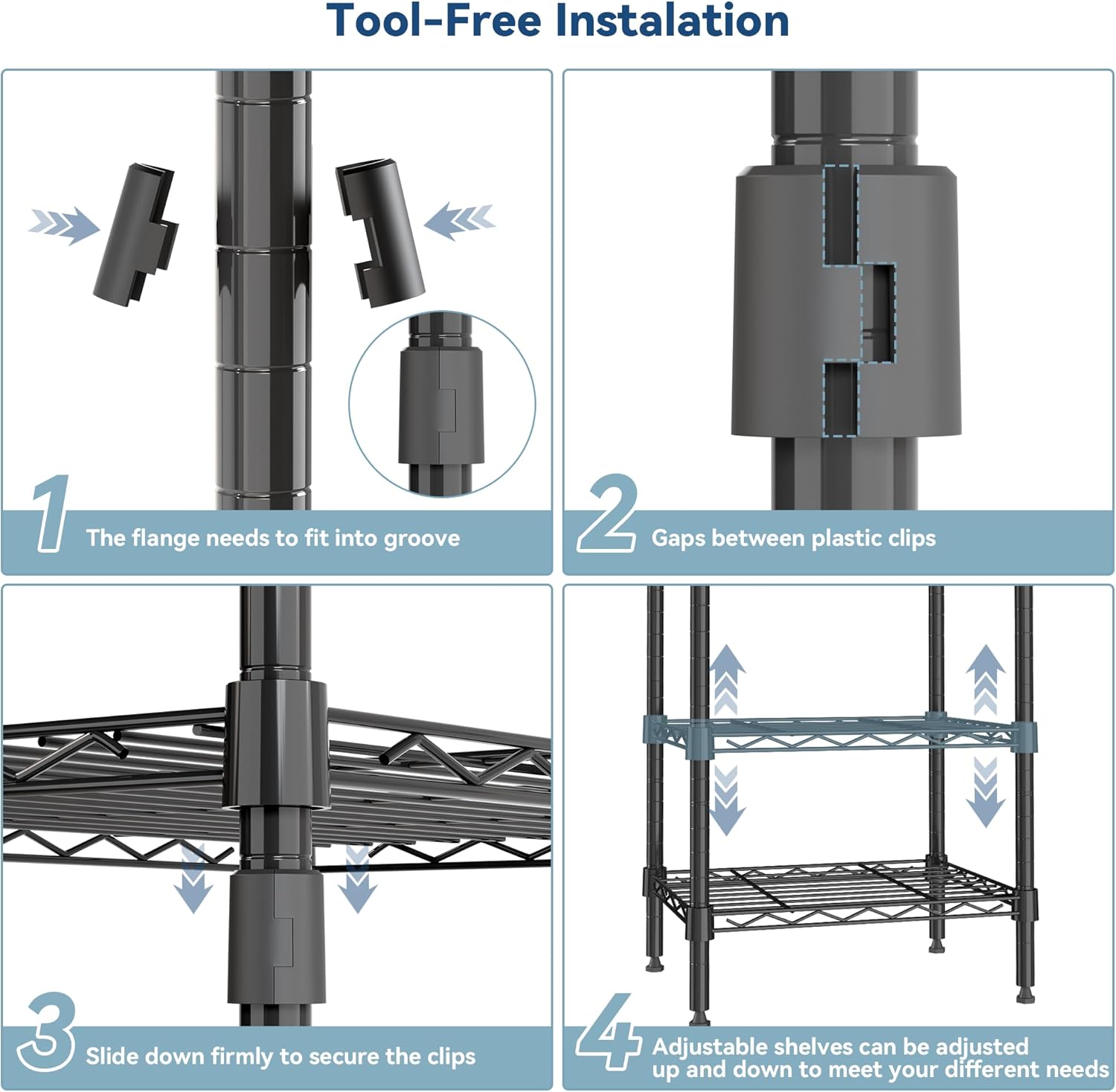 Tool-Free Instalation

1 The flange needs to fit into groove

2 Gaps between plastic clips

3 Slide down firmly to secure the clips

4 Adjustable shelves can be adjusted up and down to meet your different needs