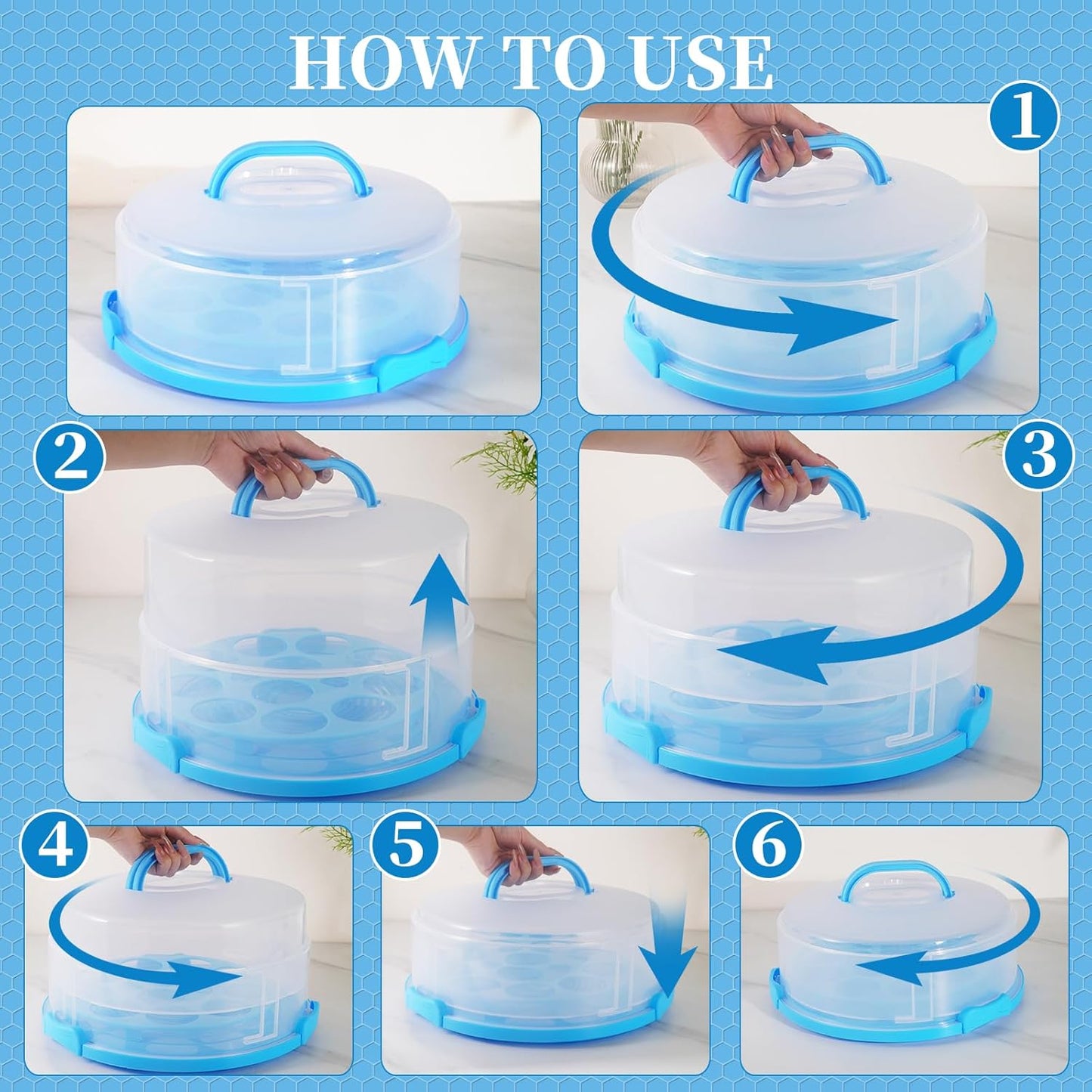 HOW TO USE

1

2

3

4

5

6