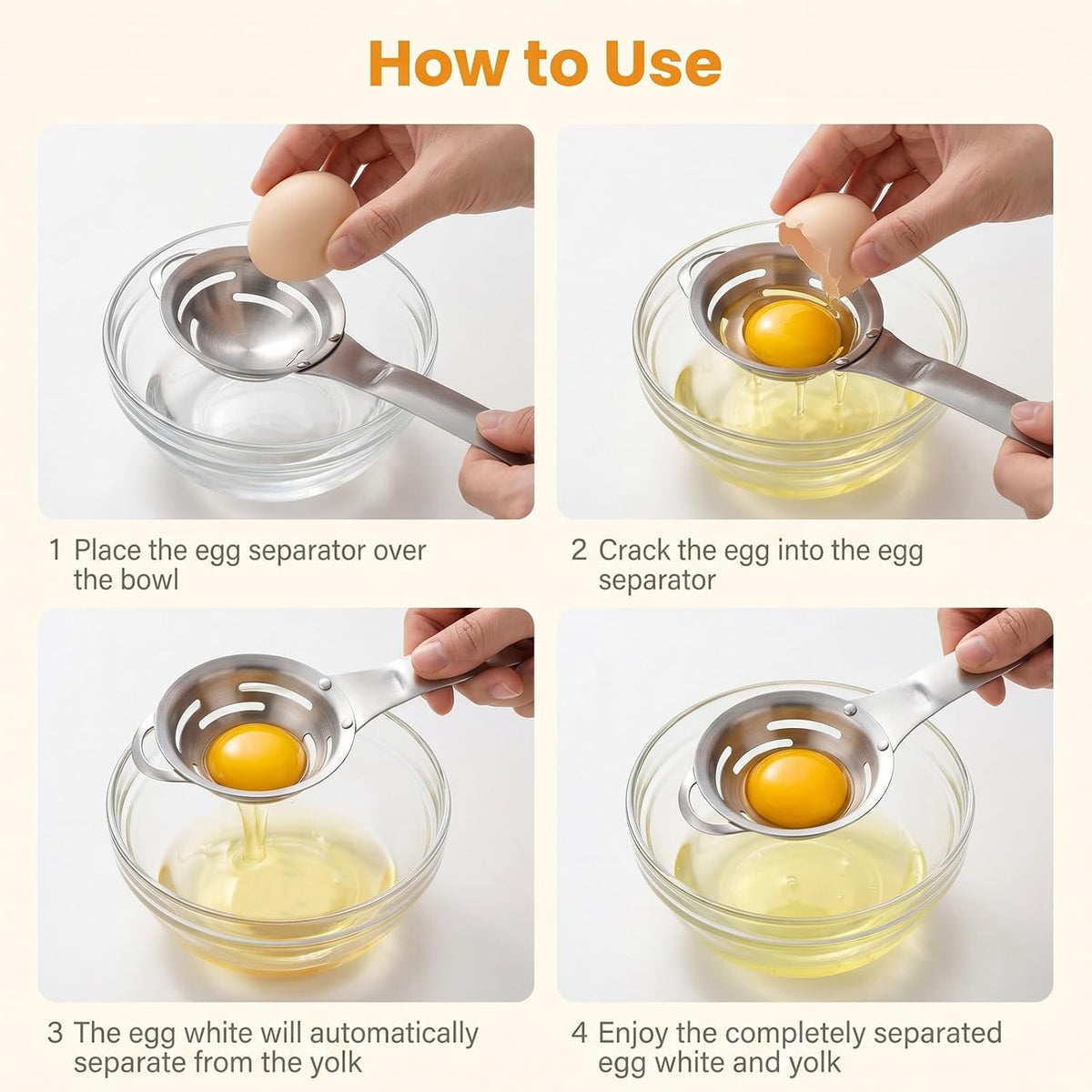 How to Use

1 Place the egg separator over the bowl

2 Crack the egg into the egg separator

3 The egg white will automatically separate from the yolk

4 Enjoy the completely separated egg white and yolk