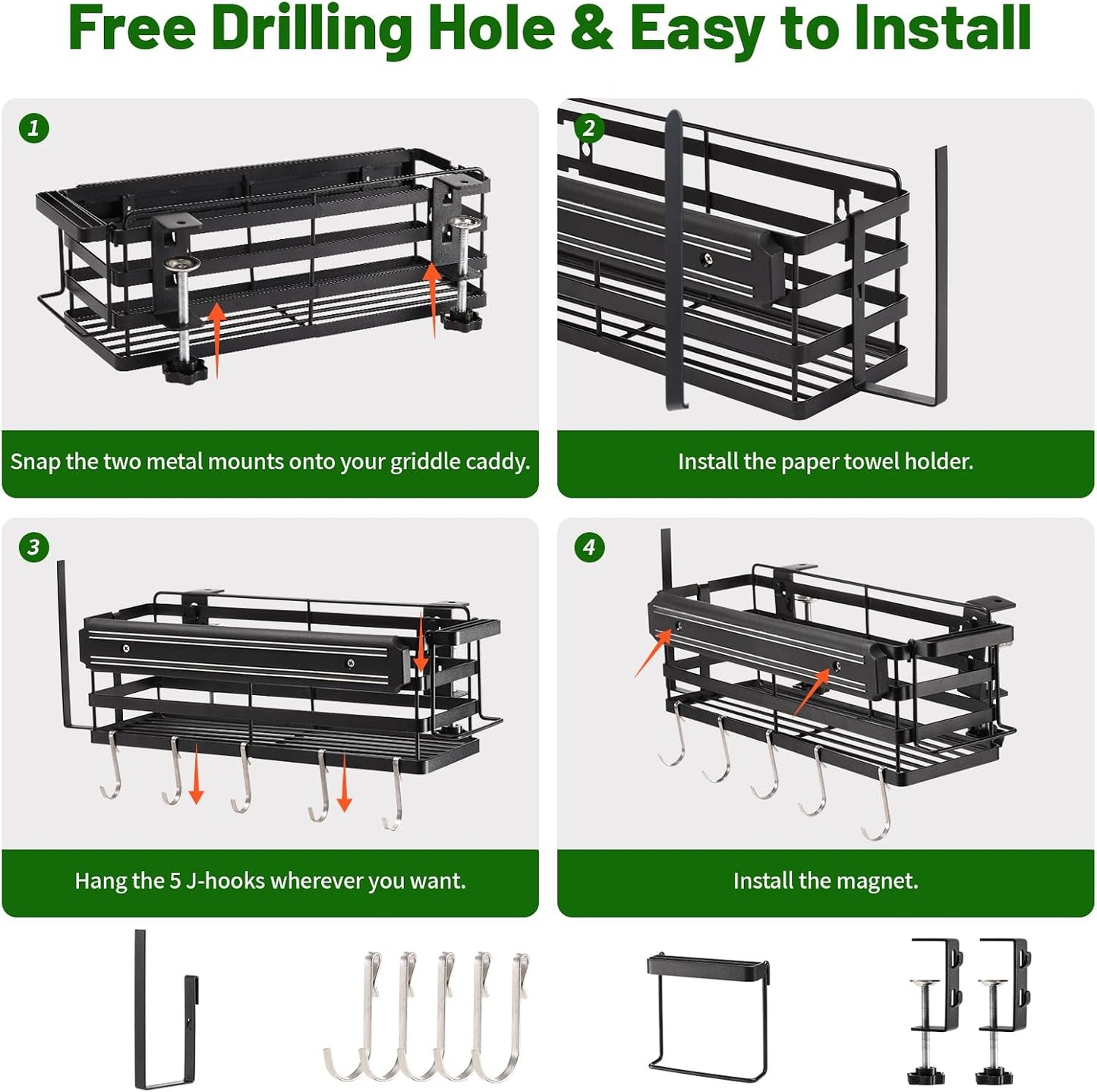 Free Drilling Hole & Easy to Install

1

Snap the two metal mounts onto your griddle caddy.

2

Install the paper towel holder.

3

Hang the 5 J-hooks wherever you want.

4

Install the magnet.