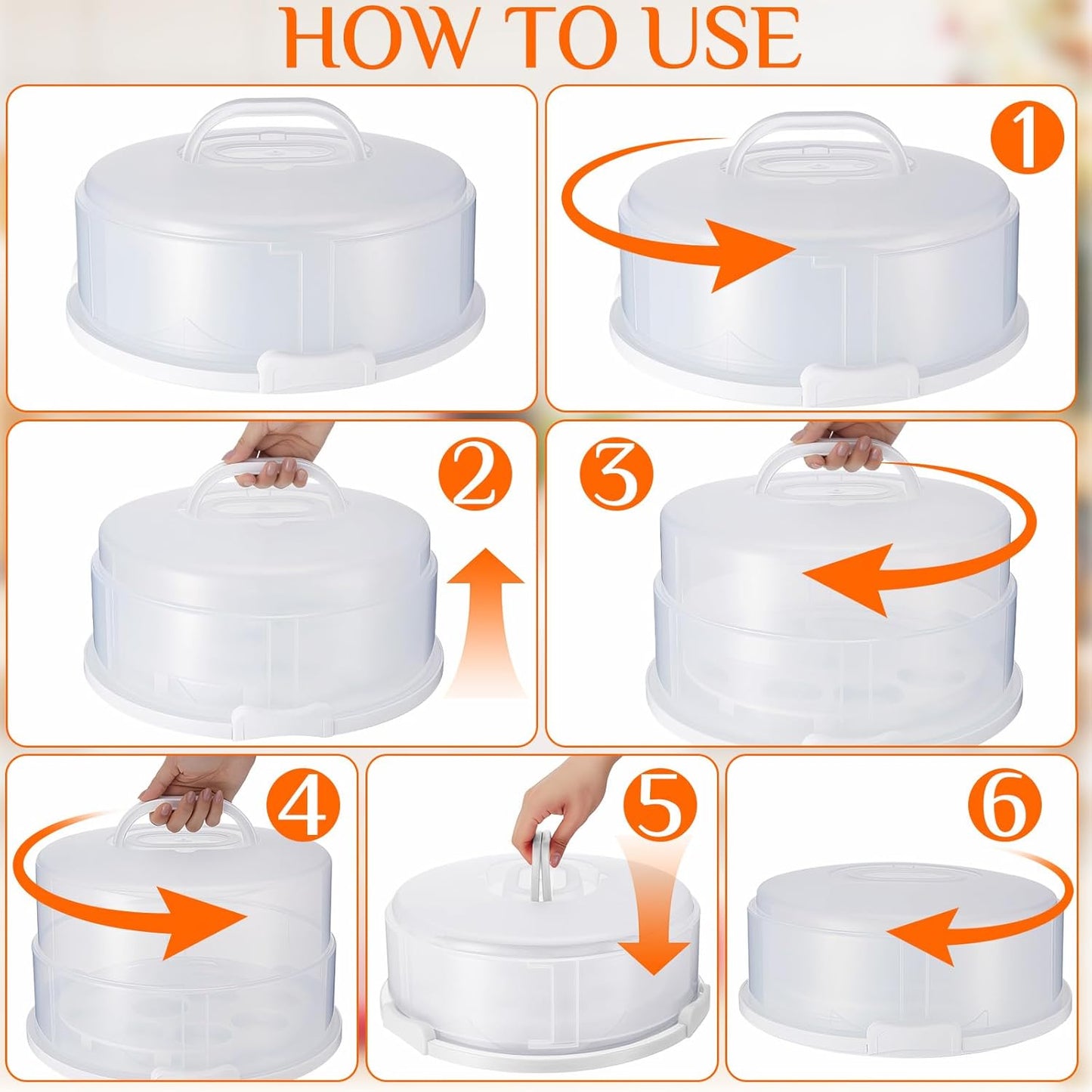 HOW TO USE

1

2

3

4

5

6