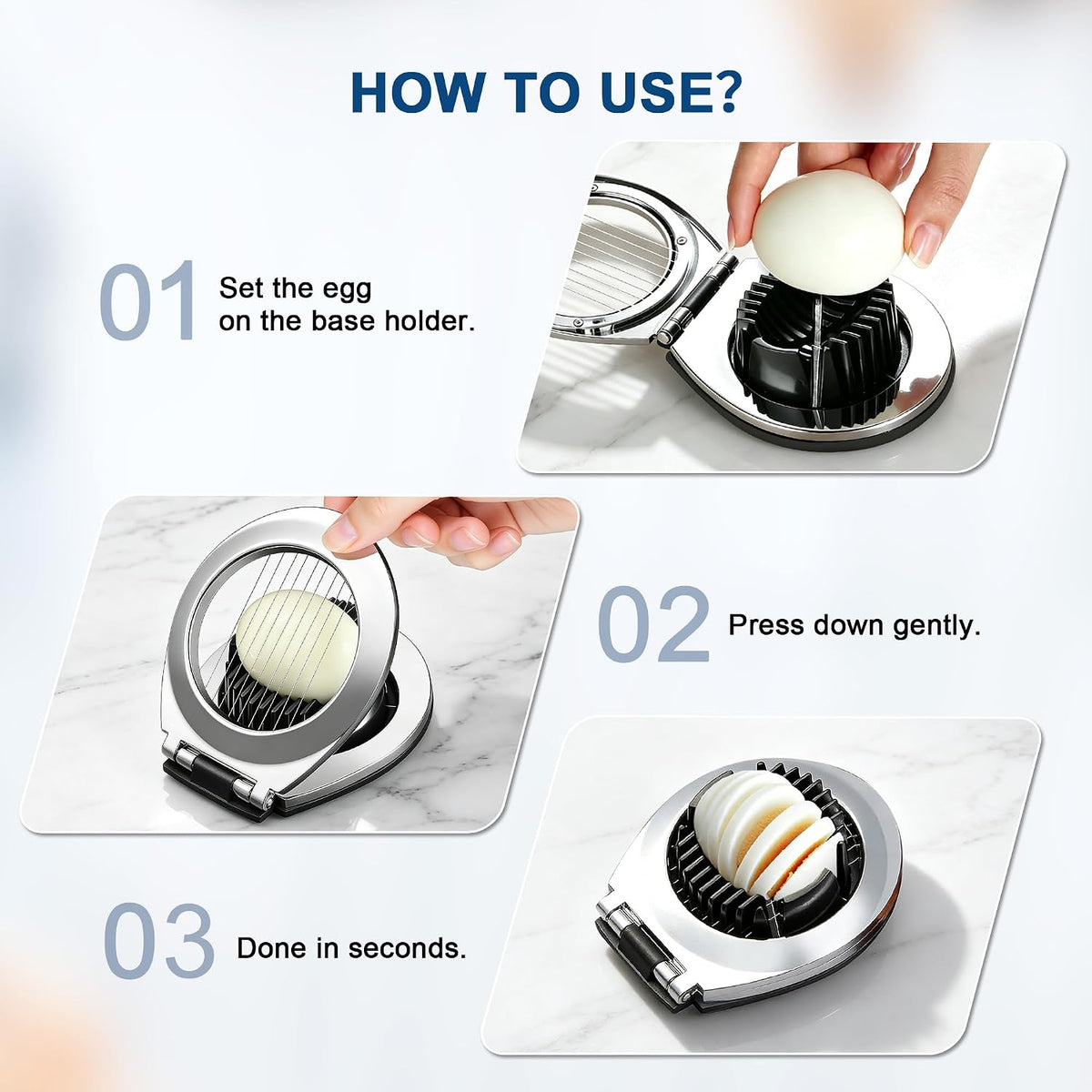 HOW TO USE?

01 Set the egg on the base holder.

02 Press down gently.

03 Done in seconds.