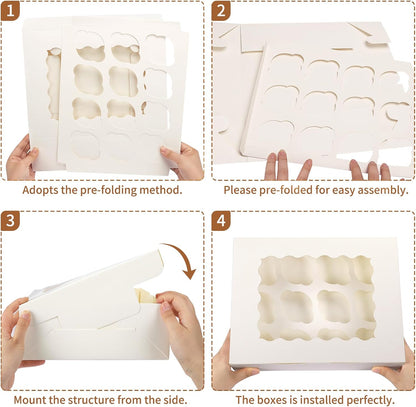 1

Adopts the pre-folding method.

2

Please pre-folded for easy assembly.

3

Mount the structure from the side.

4

The boxes is installed perfectly.