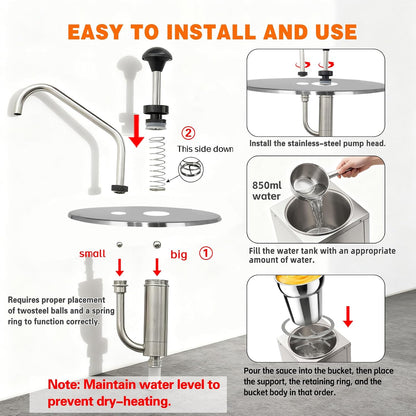 EASY TO INSTALL AND USE

②

This side down

small

big

①

Requires proper placement of twosteel balls and a spring ring to function correctly.

Note: Maintain water level to prevent dry-heating.

Install the stainless-steel pump head.

850ml water

Fill the water tank with an appropriate amount of water.

Pour the sauce into the bucket, then place the support, the retaining ring, and the bucket body in that order.