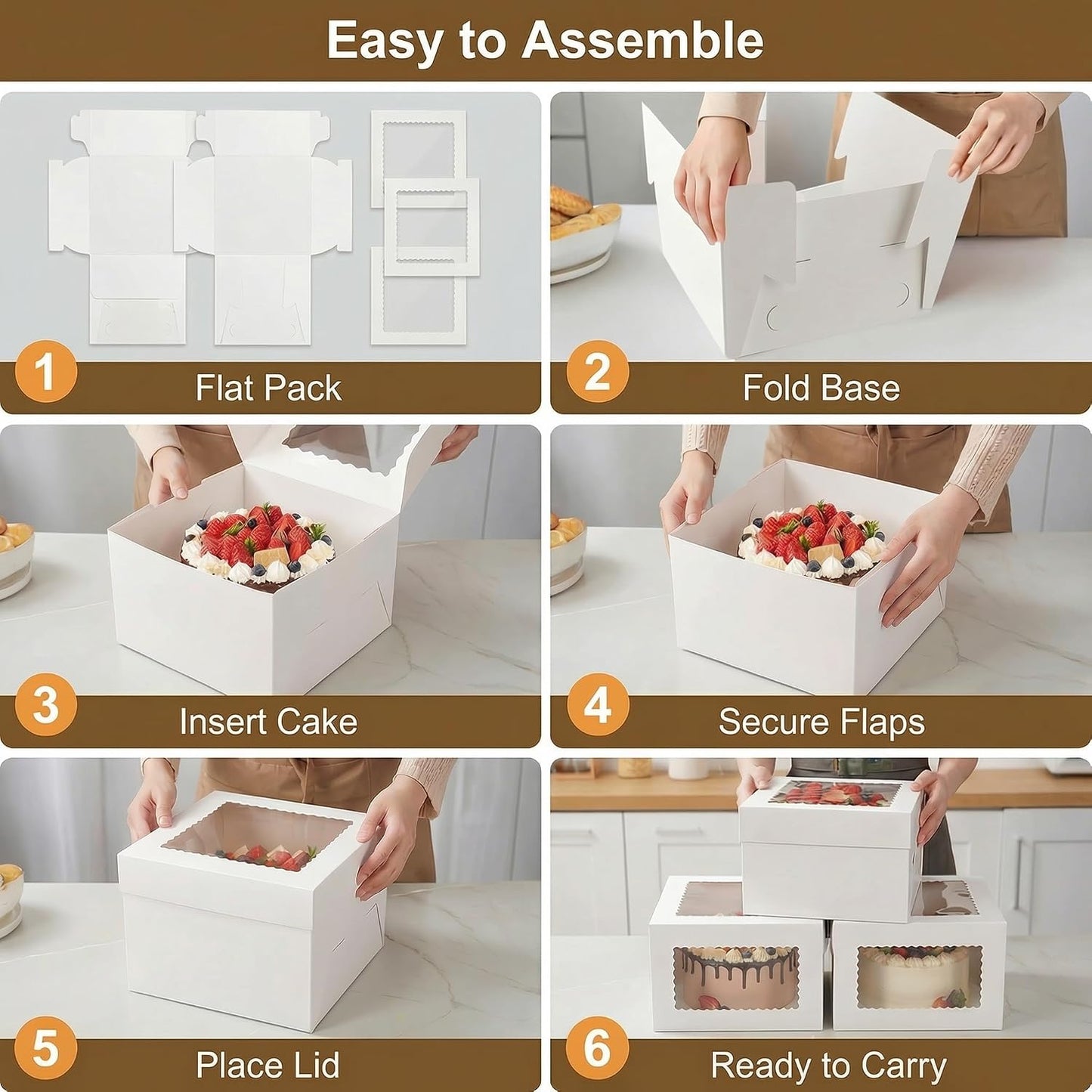 Easy to Assemble

1 Flat Pack

2 Fold Base

3 Insert Cake

4 Secure Flaps

5 Place Lid

6 Ready to Carry