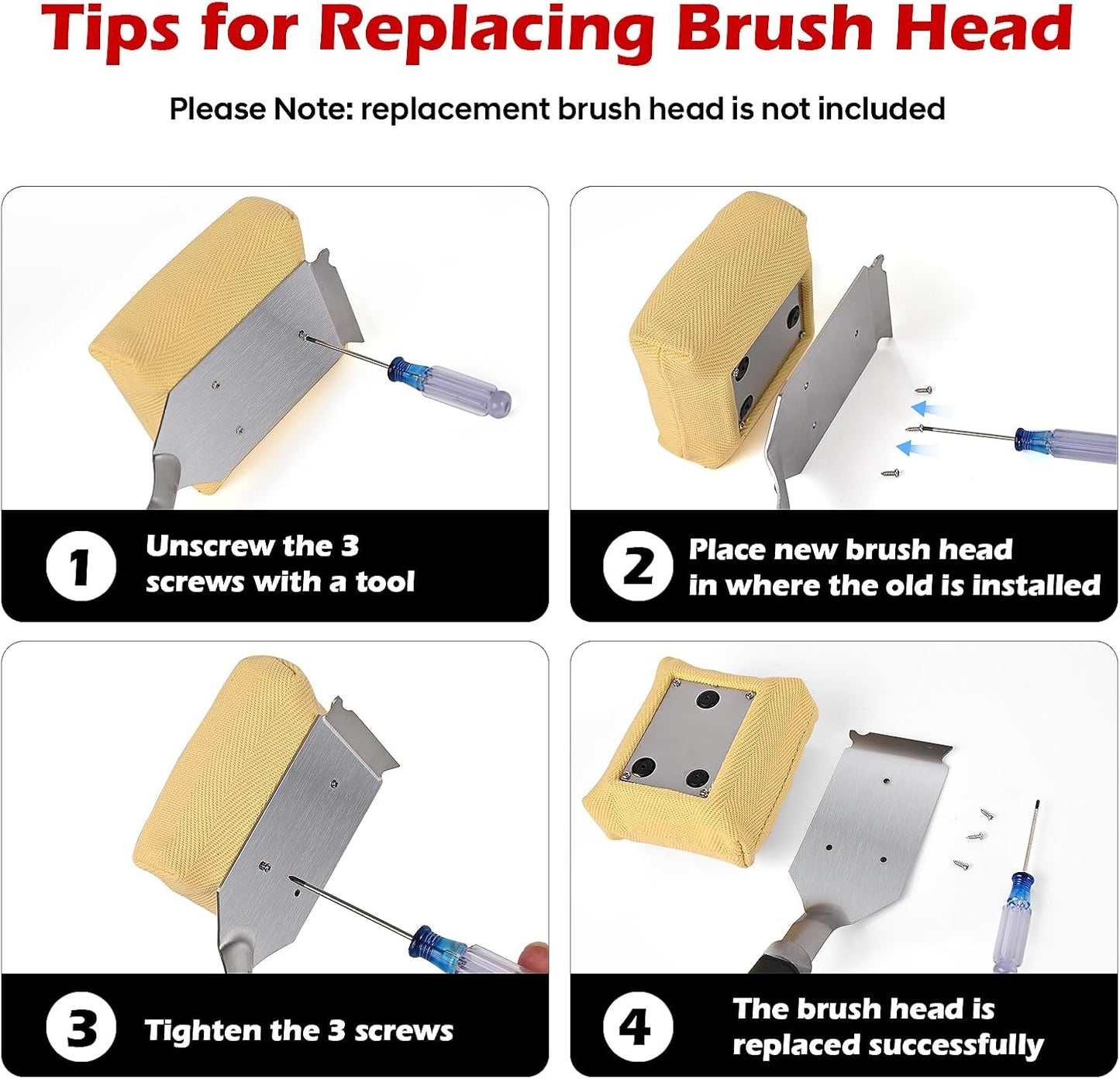 Tips for Replacing Brush Head

Please Note: replacement brush head is not included

1

Unscrew the 3 screws with a tool

2

Place new brush head in where the old is installed

3

Tighten the 3 screws

4

The brush head is replaced successfully