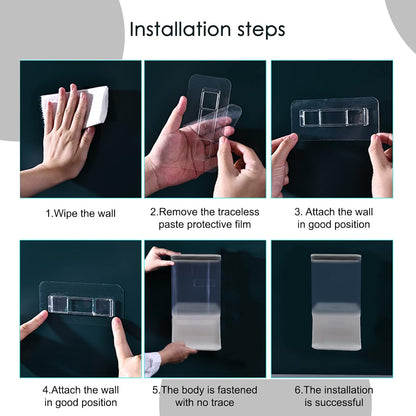 Installation steps

1.Wipe the wall

2.Remove the traceless paste protective film

3. Attach the wall in good position

4.Attach the wall in good position

5.The body is fastened with no trace

6.The installation is successful