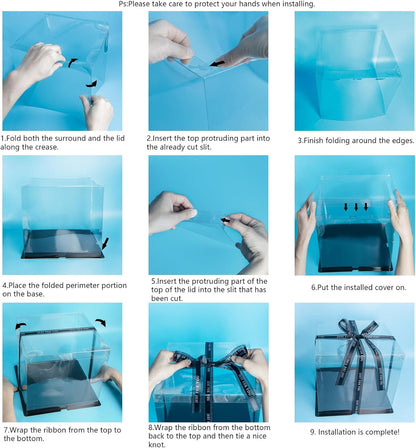 Ps:Please take care to protect your hands when installing.

1.Fold both the surround and the lid along the crease.

2.Insert the top protruding part into the already cut slit.

3.Finish folding around the edges.

4.Place the folded perimeter portion on the base.

5.Insert the protruding part of the top of the lid into the slit that has been cut.

6.Put the installed cover on.

7.Wrap the ribbon from the top to the bottom.

8.Wrap the ribbon from the bottom back to the top and then tie a nice knot.

9. Installation is complete!