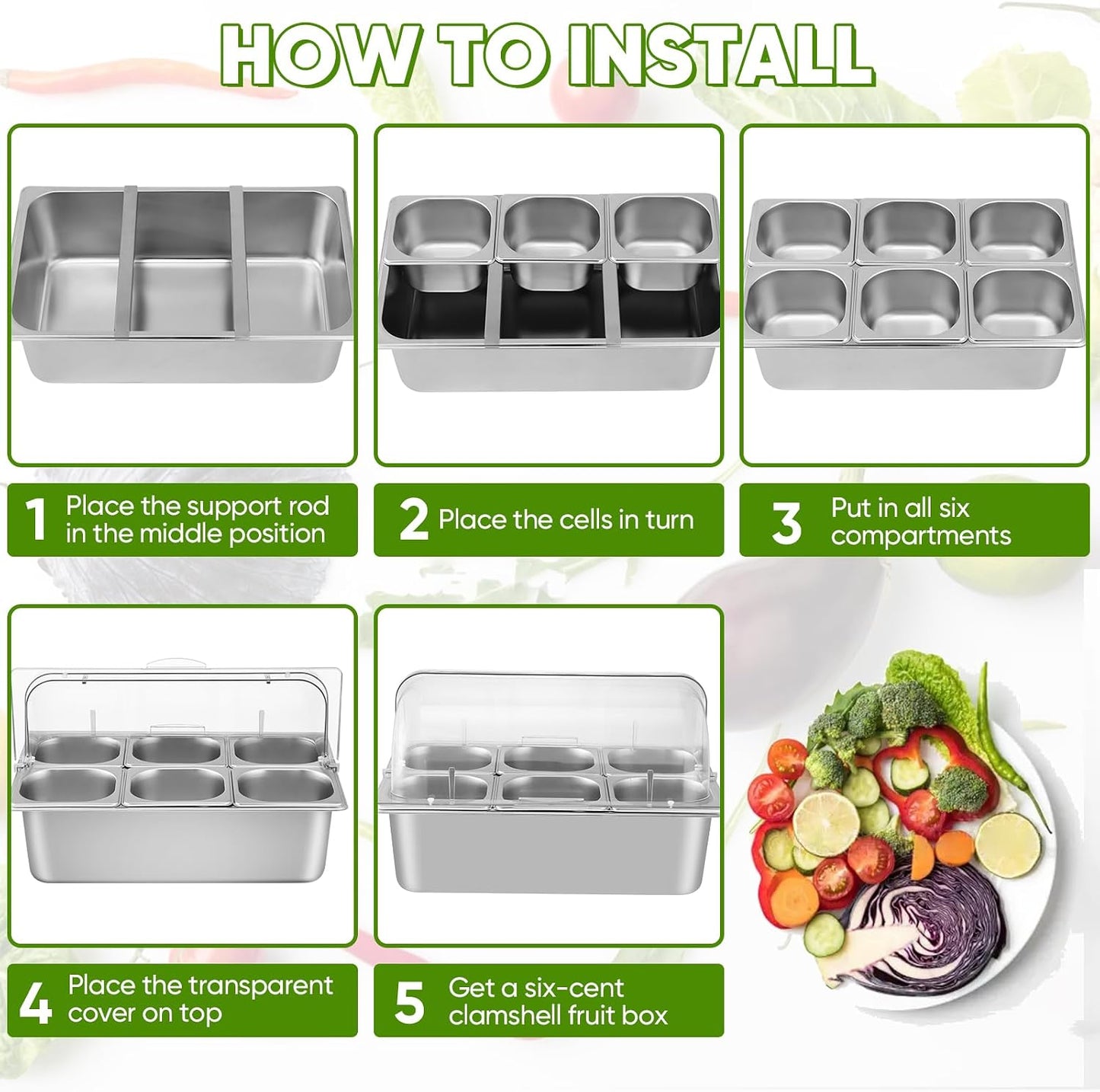 HOW TO INSTALL

1 Place the support rod in the middle position

2 Place the cells in turn

3 Put in all six compartments

4 Place the transparent cover on top

5 Get a six-cent clamshell fruit box