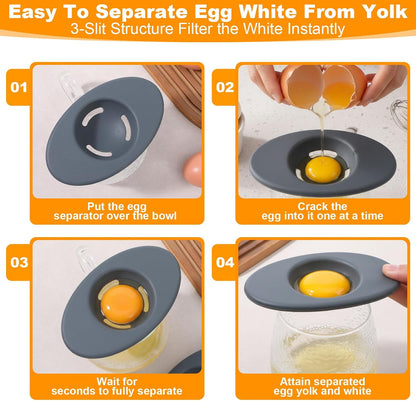 Easy To Separate Egg White From Yolk
3-Slit Structure Filter the White Instantly

01

Put the egg separator over the bowl

02

Crack the egg into it one at a time

03

Wait for seconds to fully separate

04

Attain separated egg yolk and white