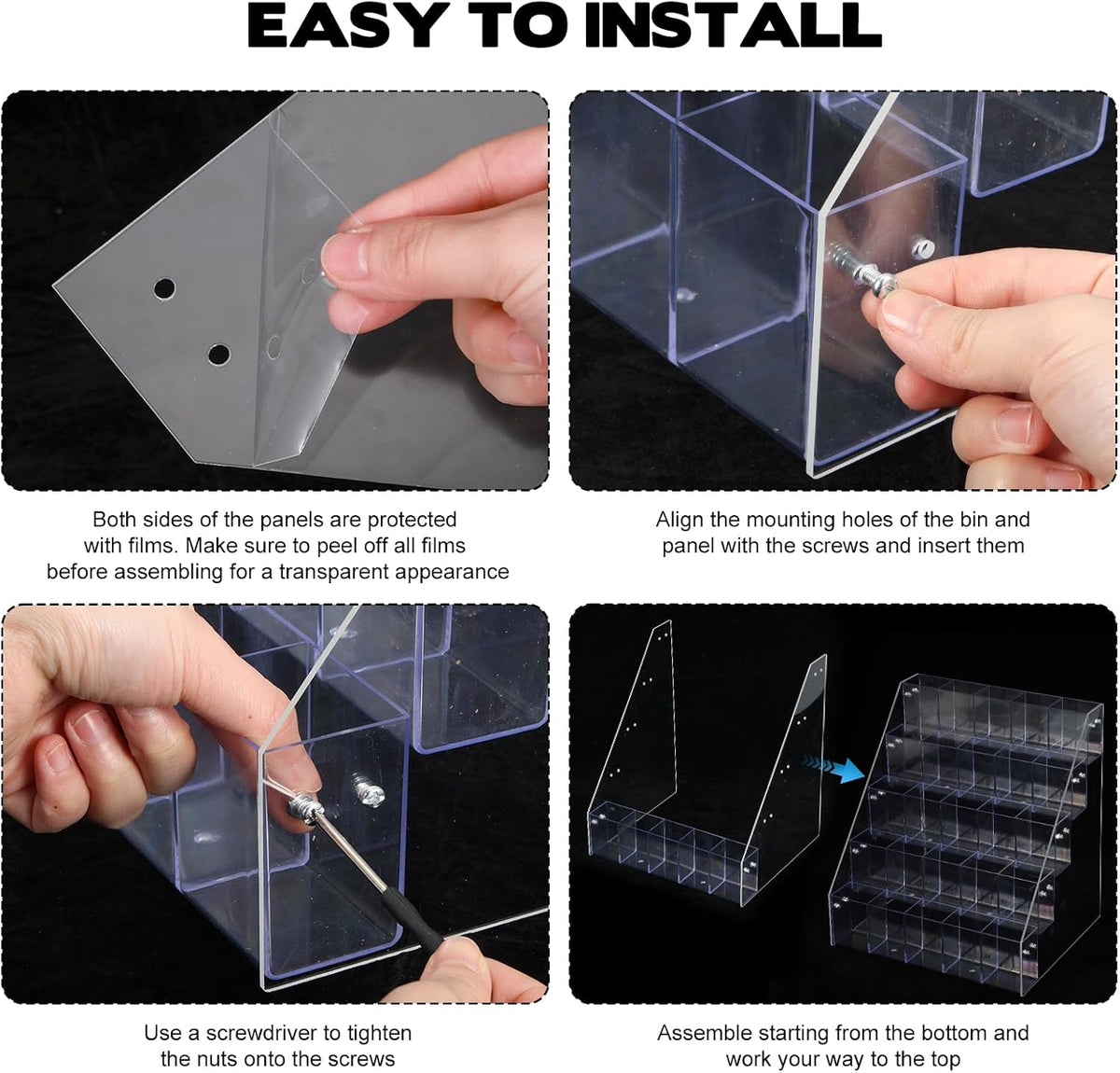 EASY TO INSTALL

Both sides of the panels are protected with films. Make sure to peel off all films before assembling for a transparent appearance

Align the mounting holes of the bin and panel with the screws and insert them

Use a screwdriver to tighten the nuts onto the screws

Assemble starting from the bottom and work your way to the top