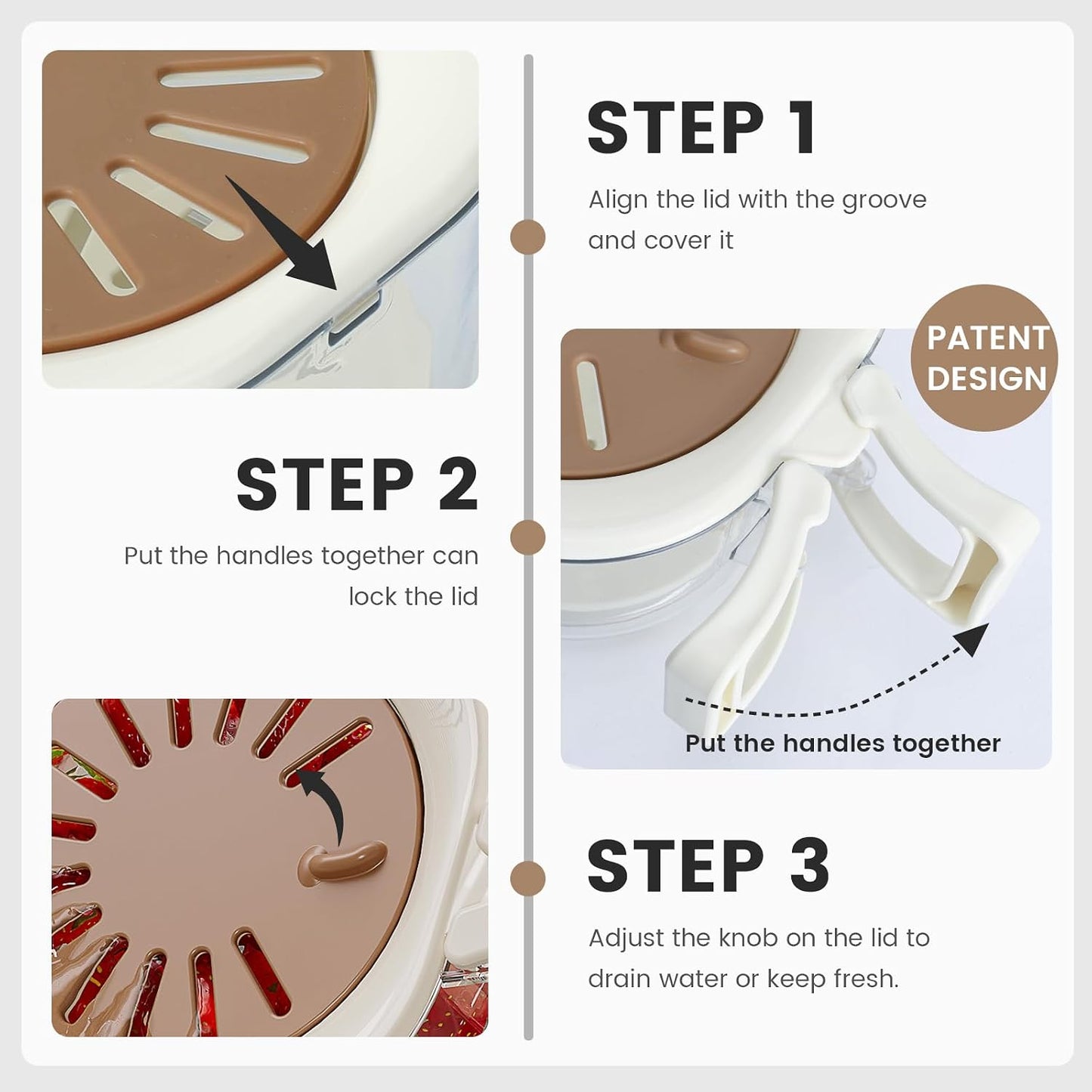 STEP 1

Align the lid with the groove and cover it

PATENT DESIGN

STEP 2

Put the handles together can lock the lid

Put the handles together

STEP 3

Adjust the knob on the lid to drain water or keep fresh.