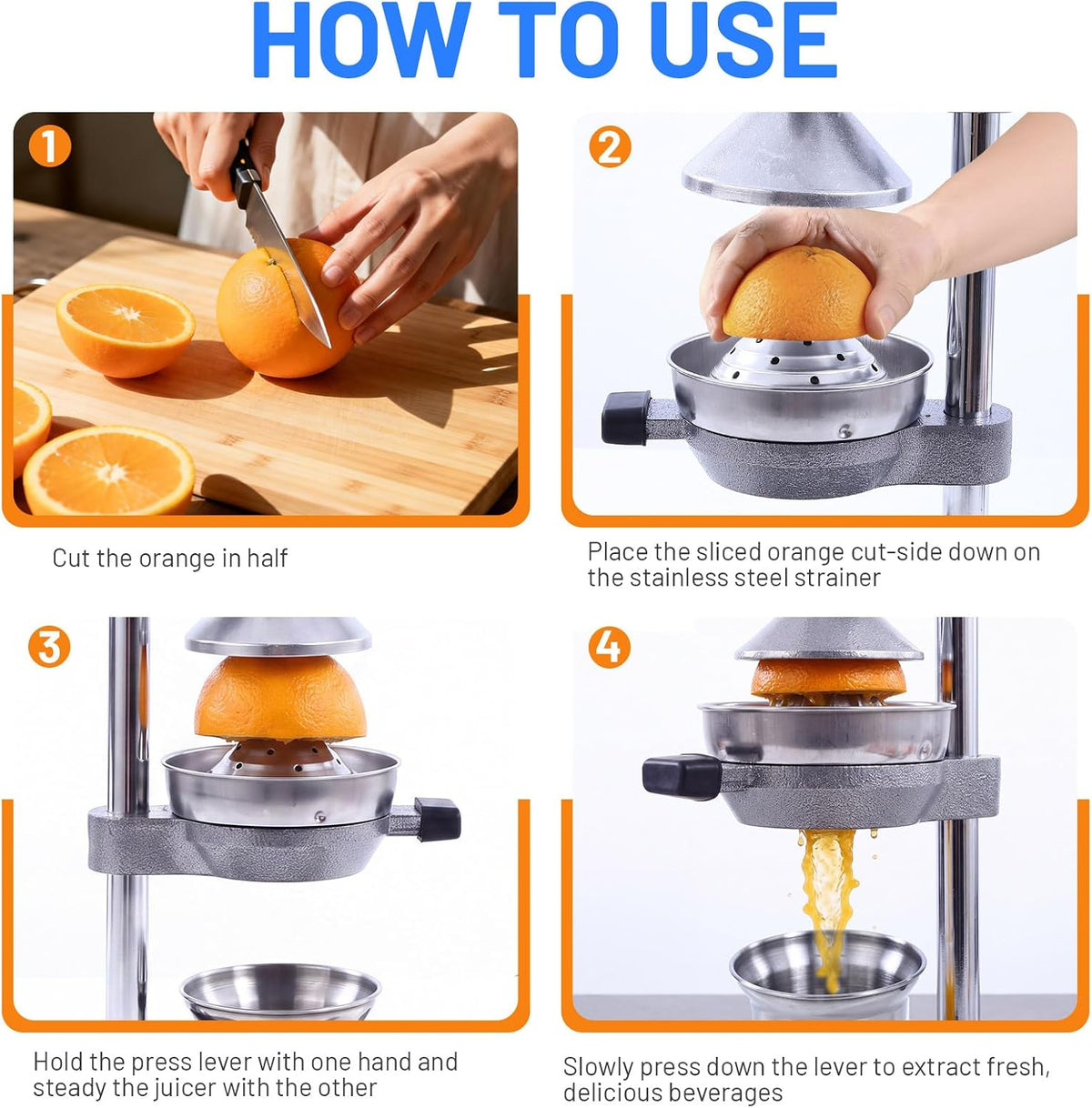 HOW TO USE

1

Cut the orange in half

2

Place the sliced orange cut-side down on the stainless steel strainer

3

Hold the press lever with one hand and steady the juicer with the other

4

Slowly press down the lever to extract fresh, delicious beverages