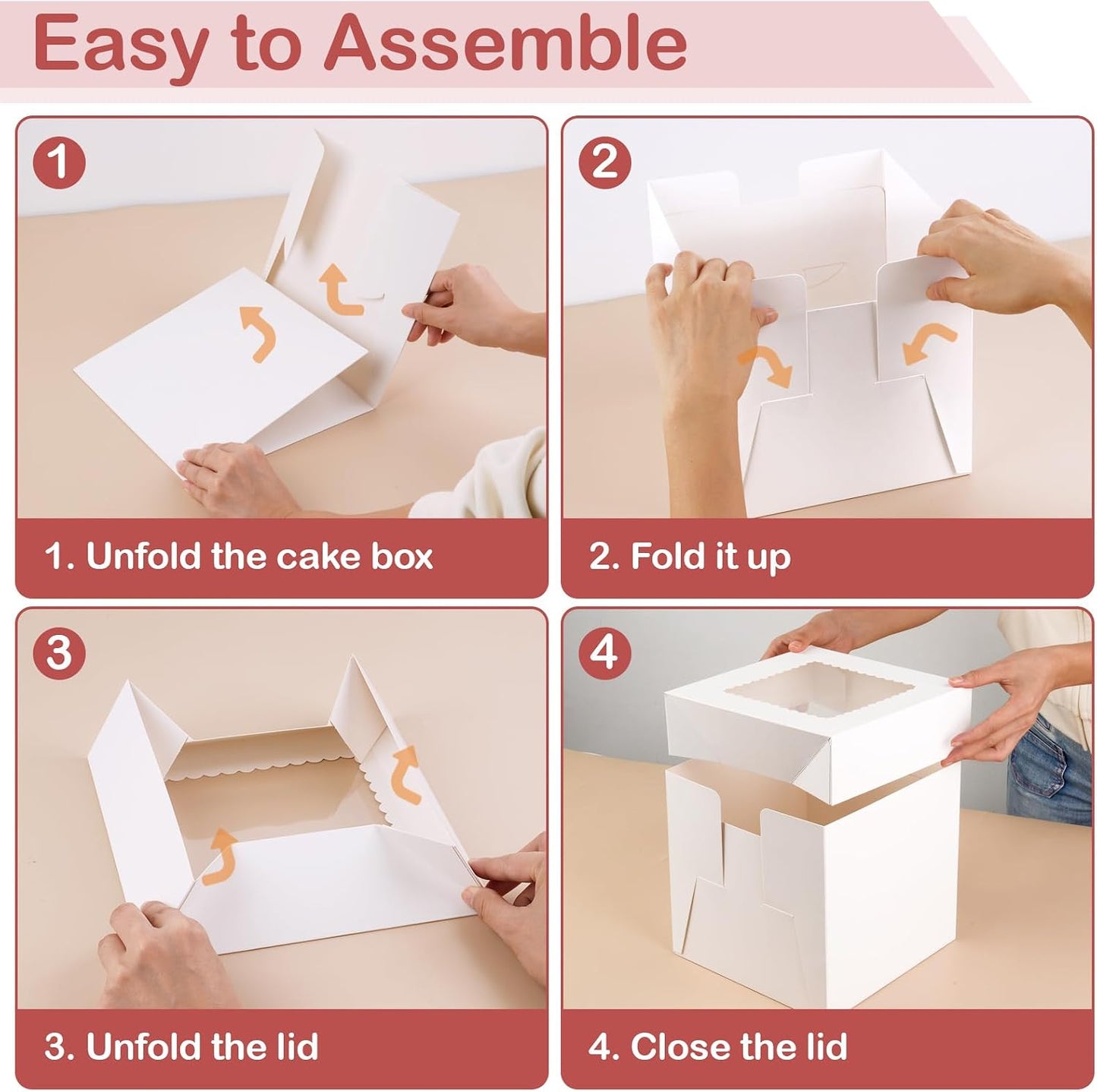 Easy to Assemble

1

1. Unfold the cake box

2

2. Fold it up

3

3. Unfold the lid

4

4. Close the lid