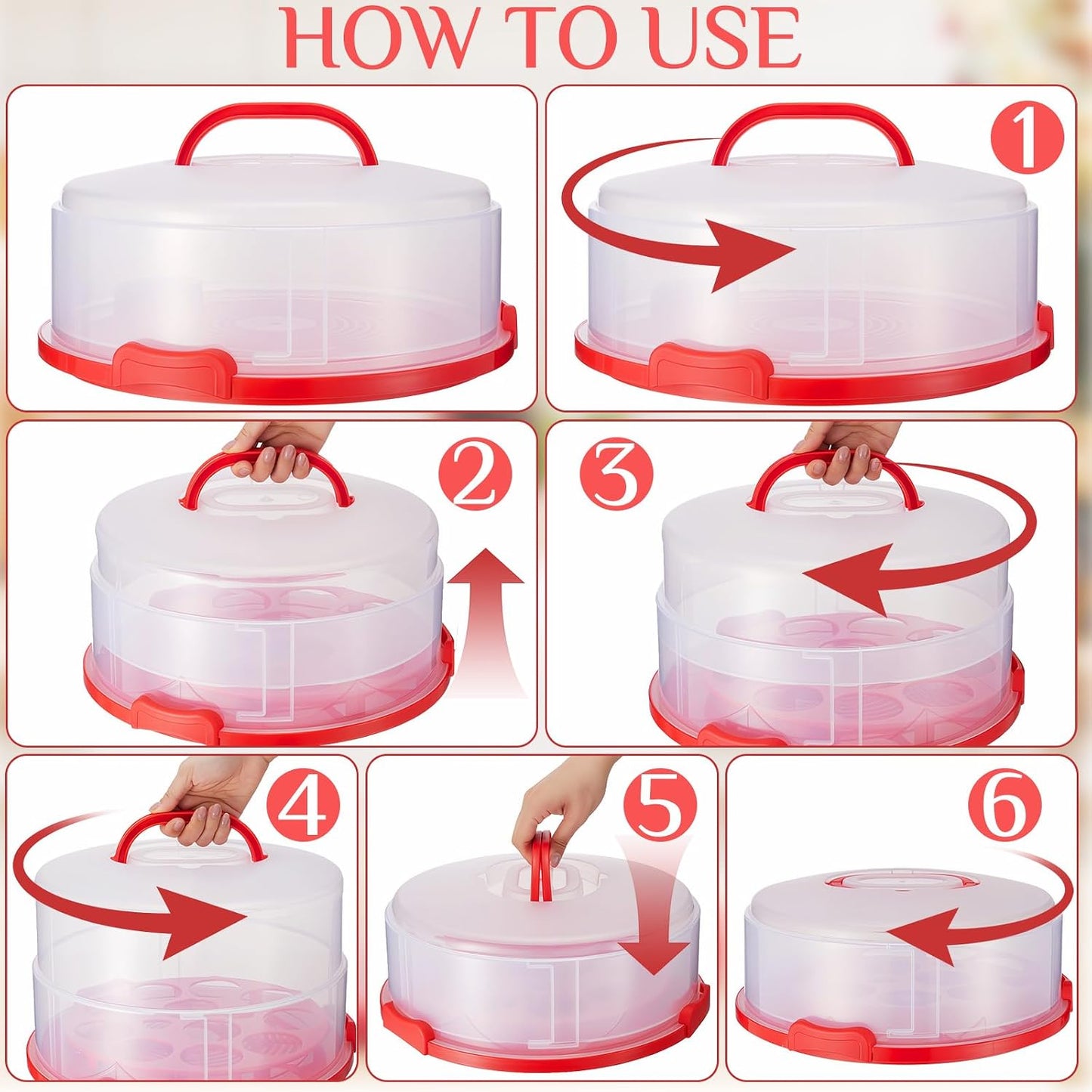 HOW TO USE

1

2

3

4

5

6